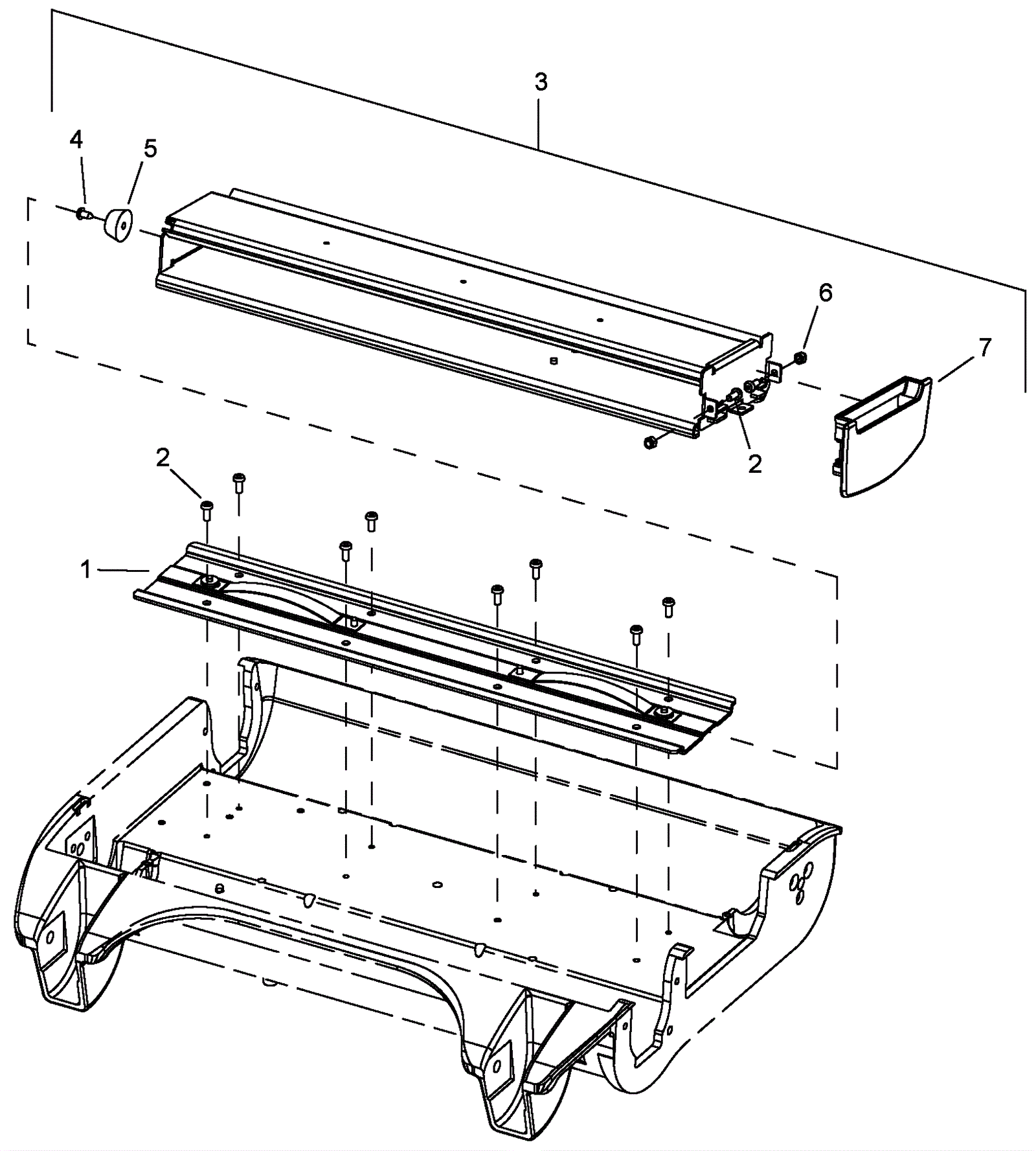 3
4
5
6
7
2
2
1