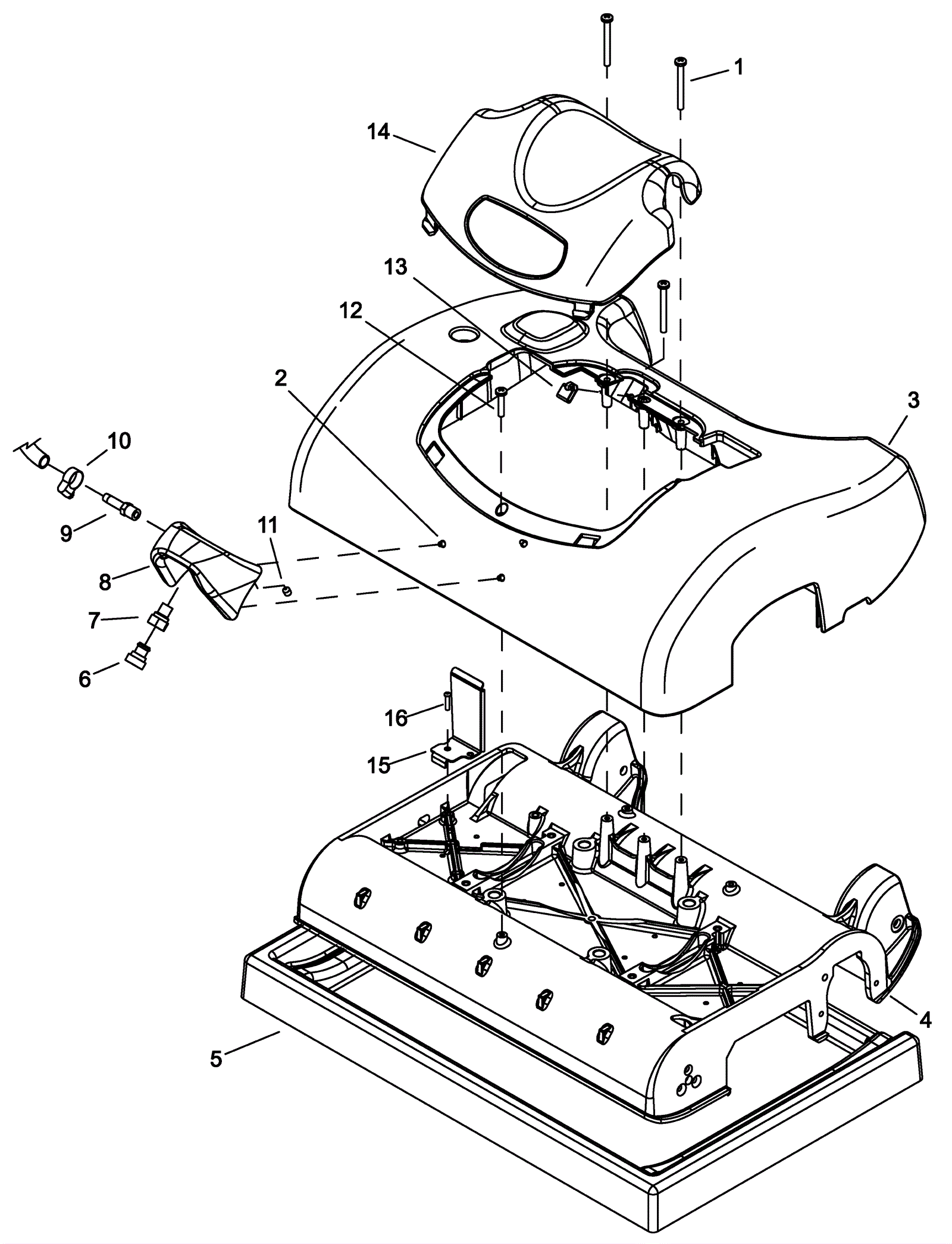 1
14
13
12
2
3
10
9
11
8
7
6
16
15
4
5