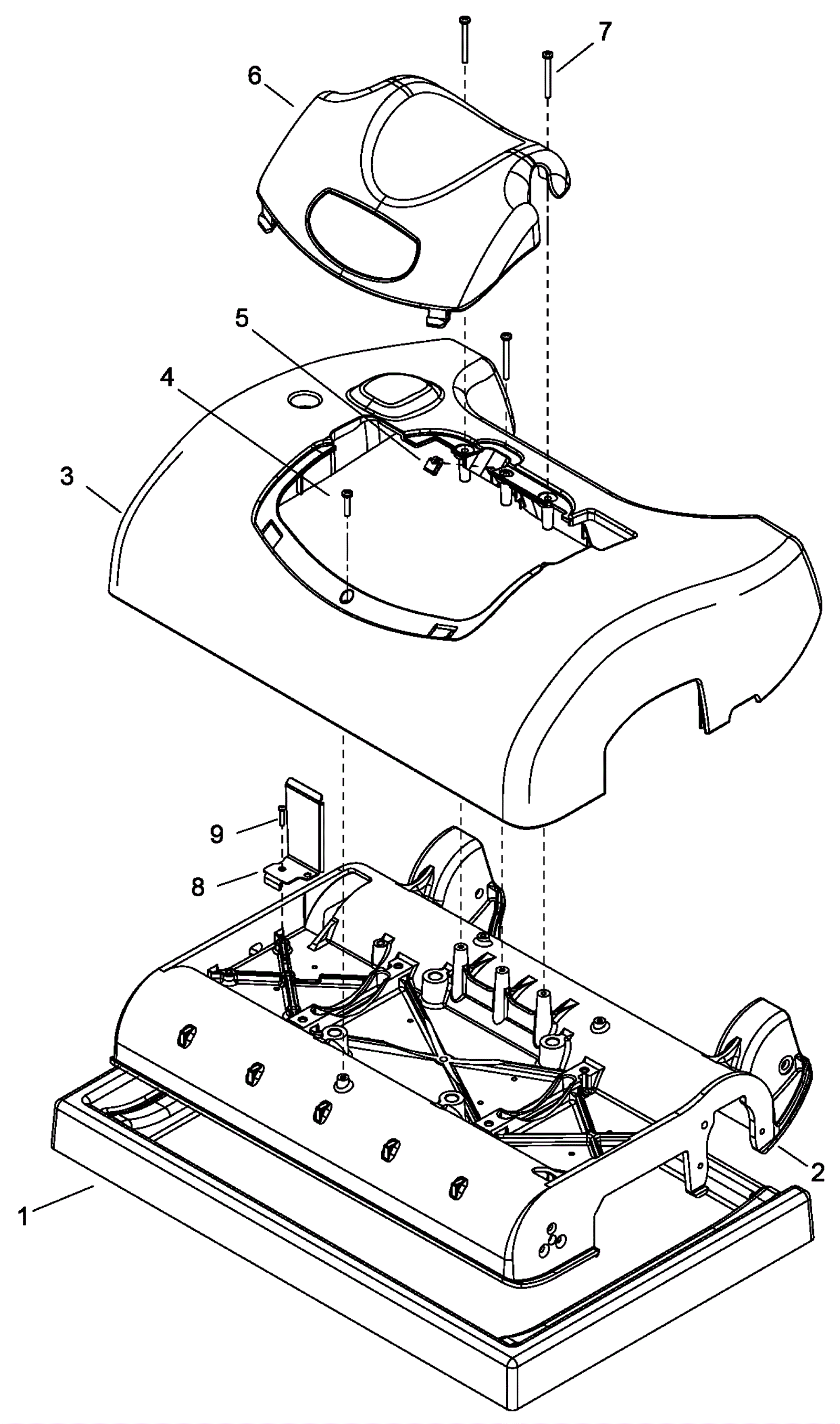 7
6
5
4
3
9
8
2
1