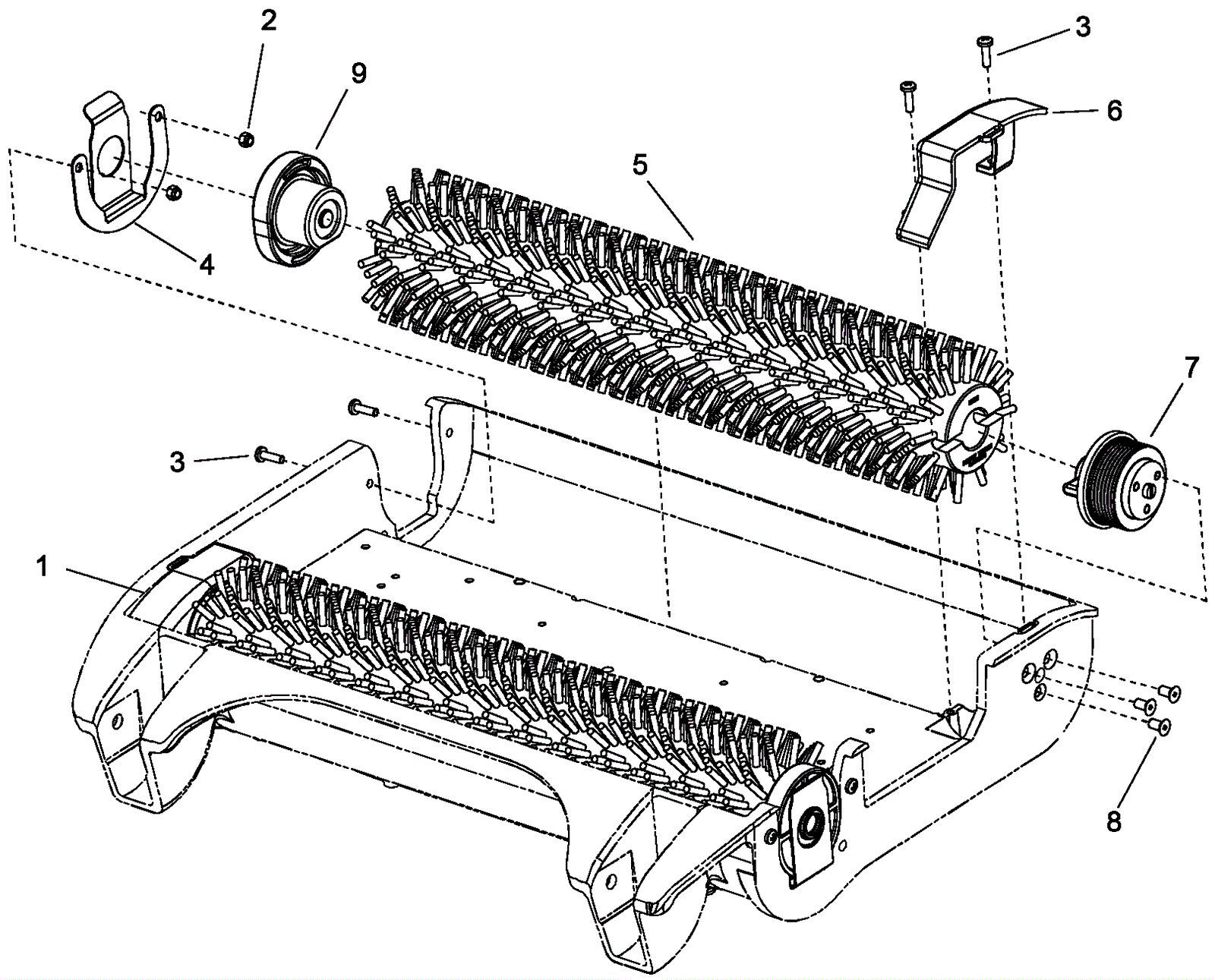 2
9
3
6
5
4
7
3
1
8