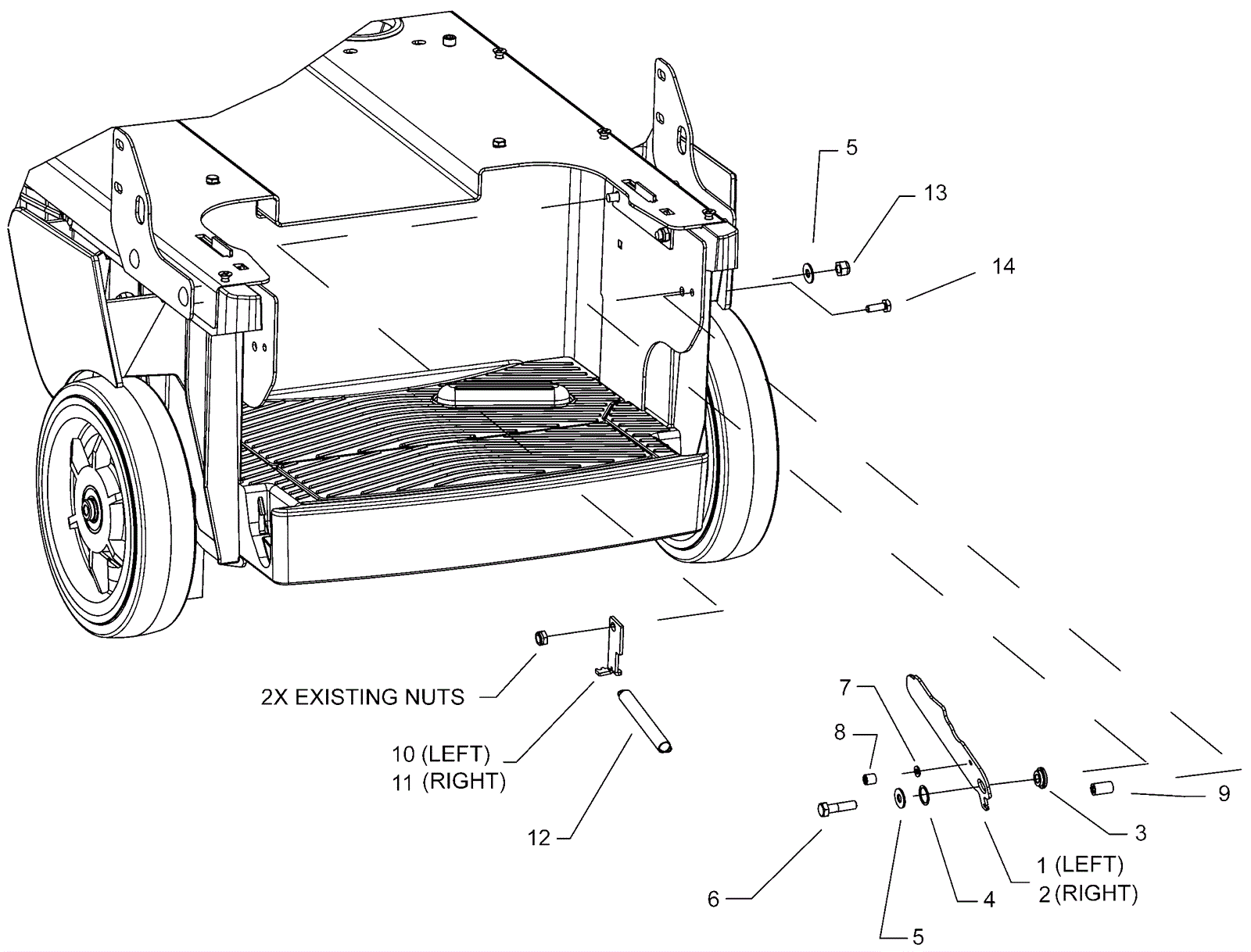 5
13
14
2X EXISTING NUTS
10 (LEFT)
11 (RIGHT)
12
7
8
9
3
1 (LEFT)
2 (RIGHT)
4
6
5