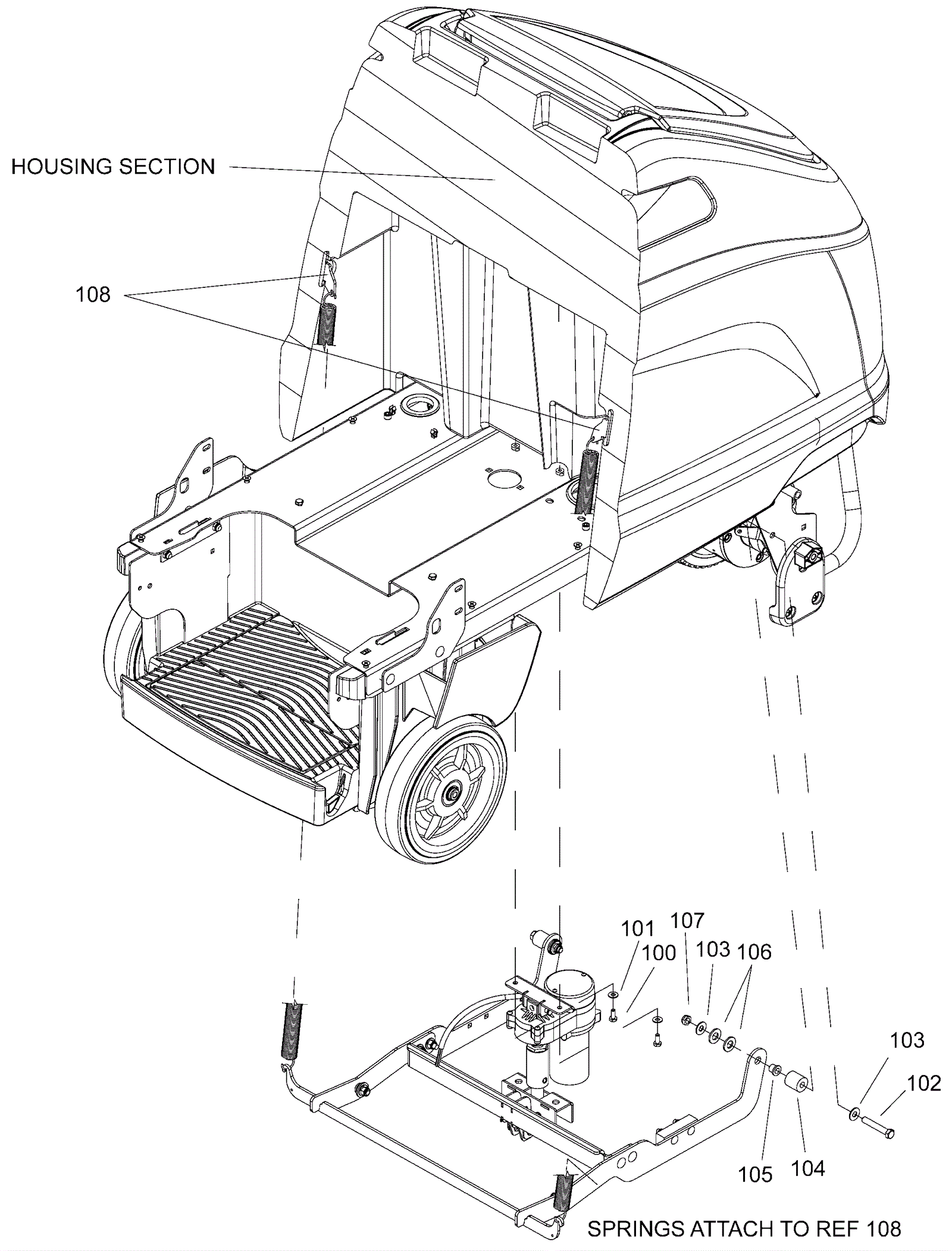 HOUSING SECTION

108

101
107
100
103
106

103
102

105
104

SPRINGS ATTACH TO REF 108