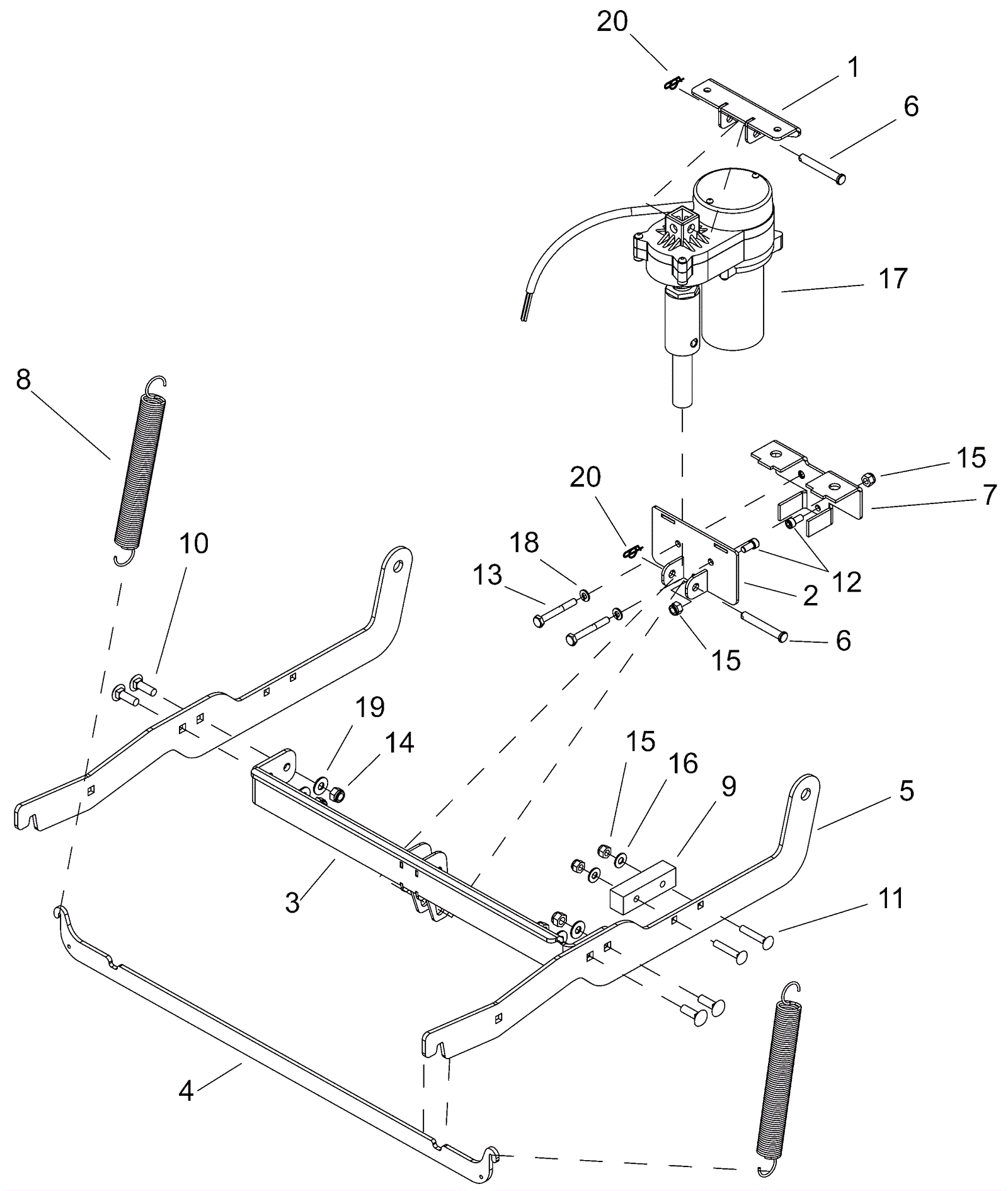 20
1
6
17
8
15
20
7
10
18
13
12
2
6
15
19
14
15
16
9
5
3
11
4