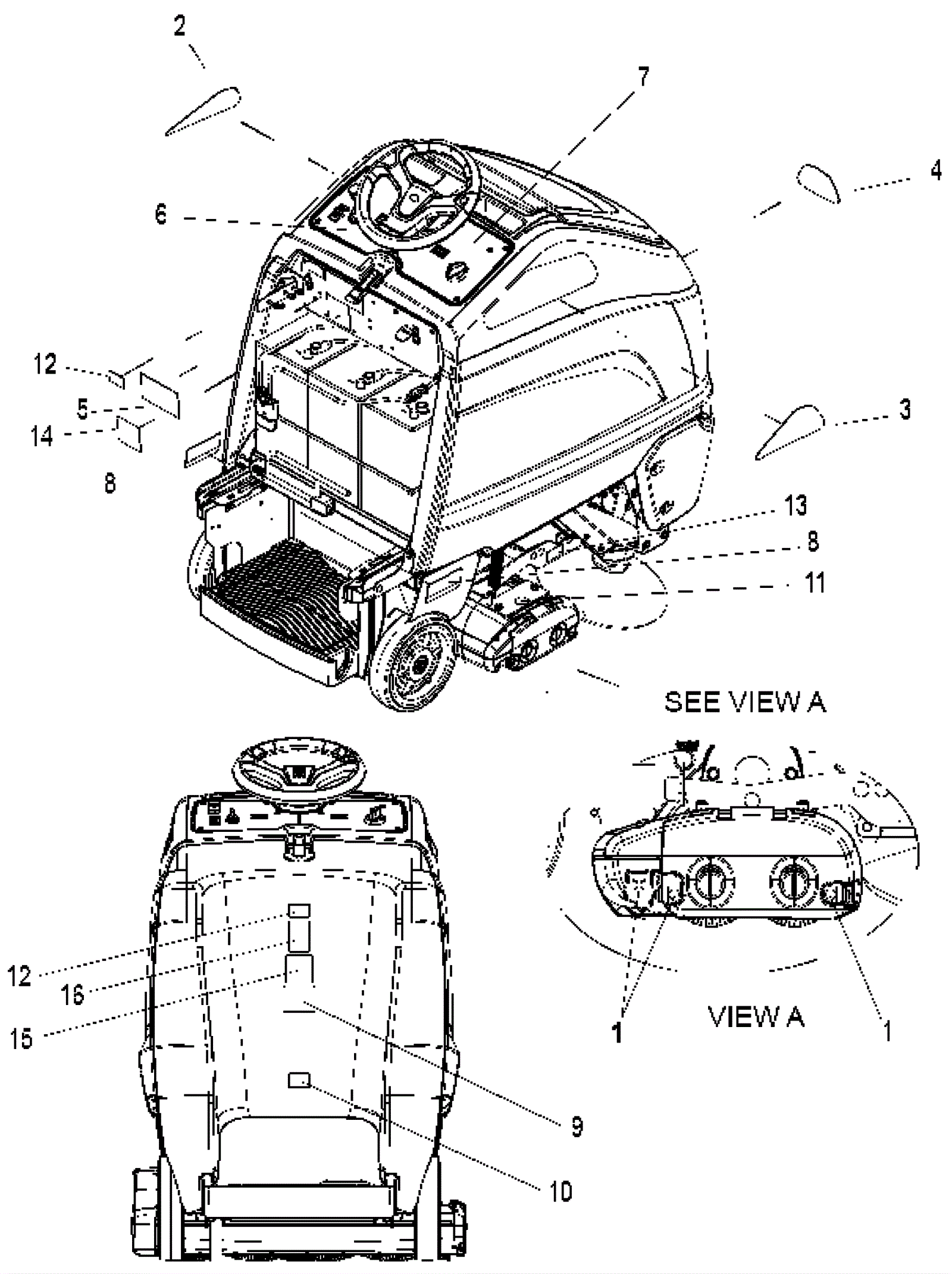 2
7
4
6
12
5
14
8
3
13
8
11
SEE VIEW A
12
16
15
9
10
1
VIEW A
1