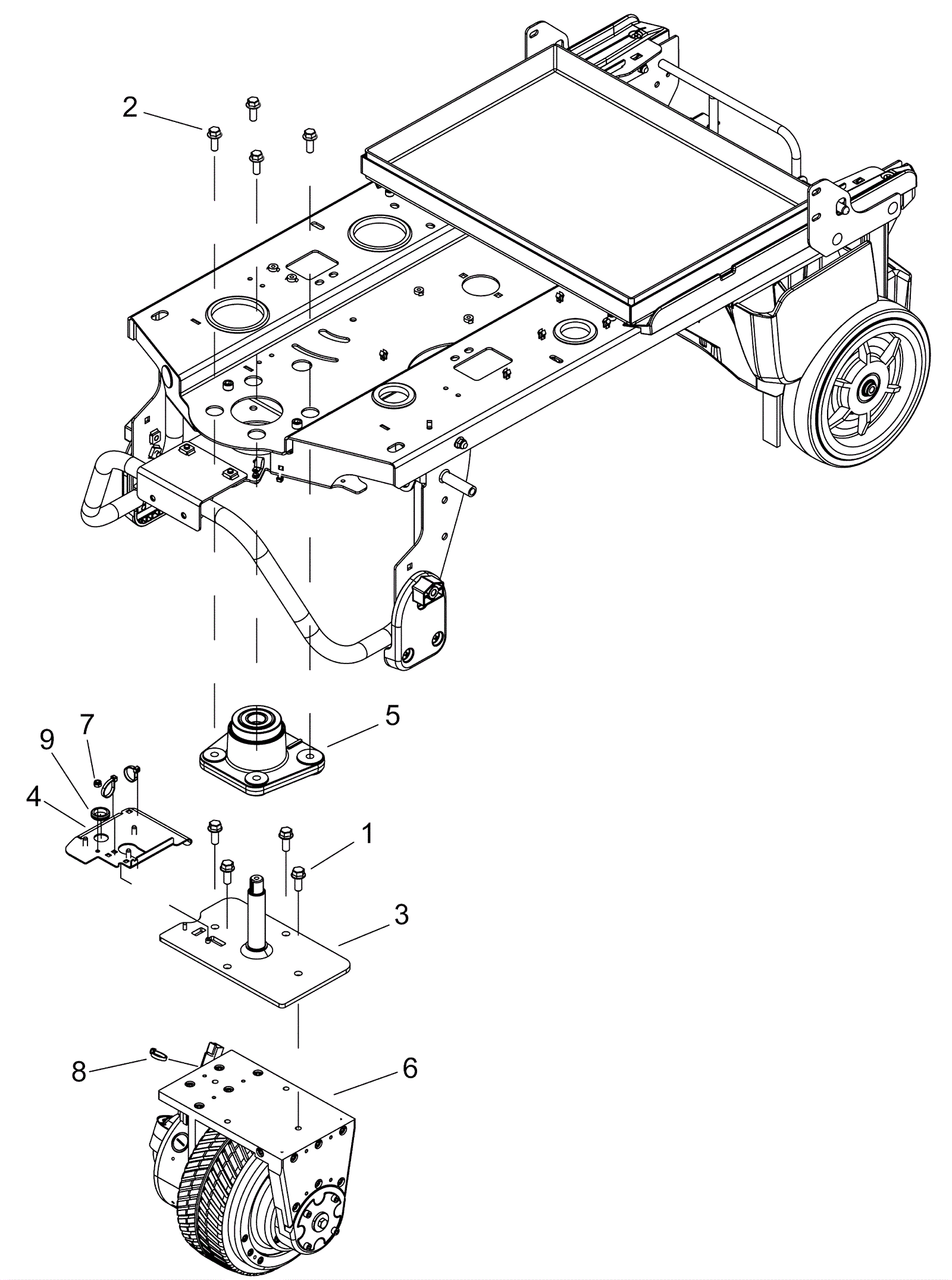 2
5
7
9
4
1
3
8
6