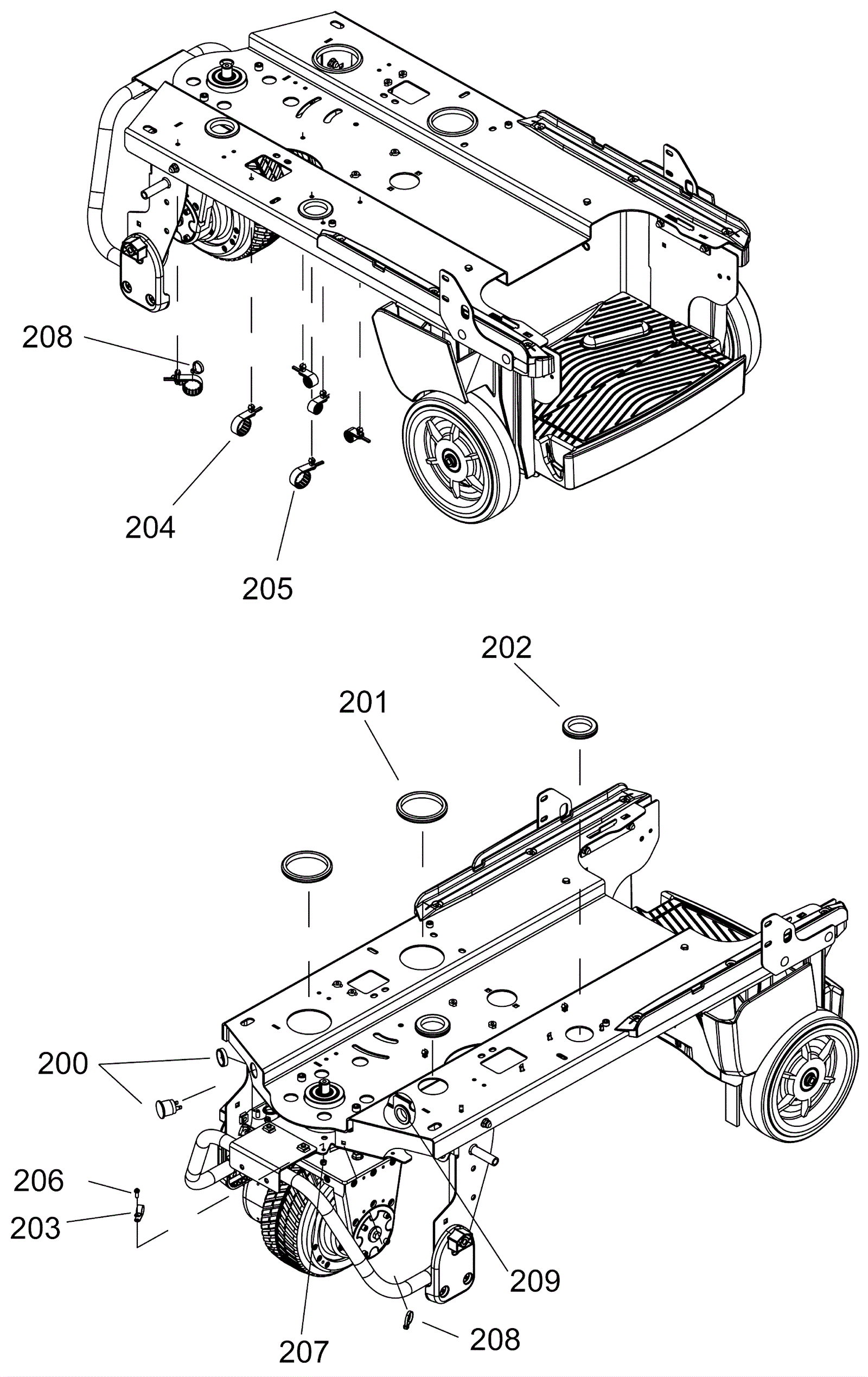 208
204
205
202
201
200
206
203
209
207
208