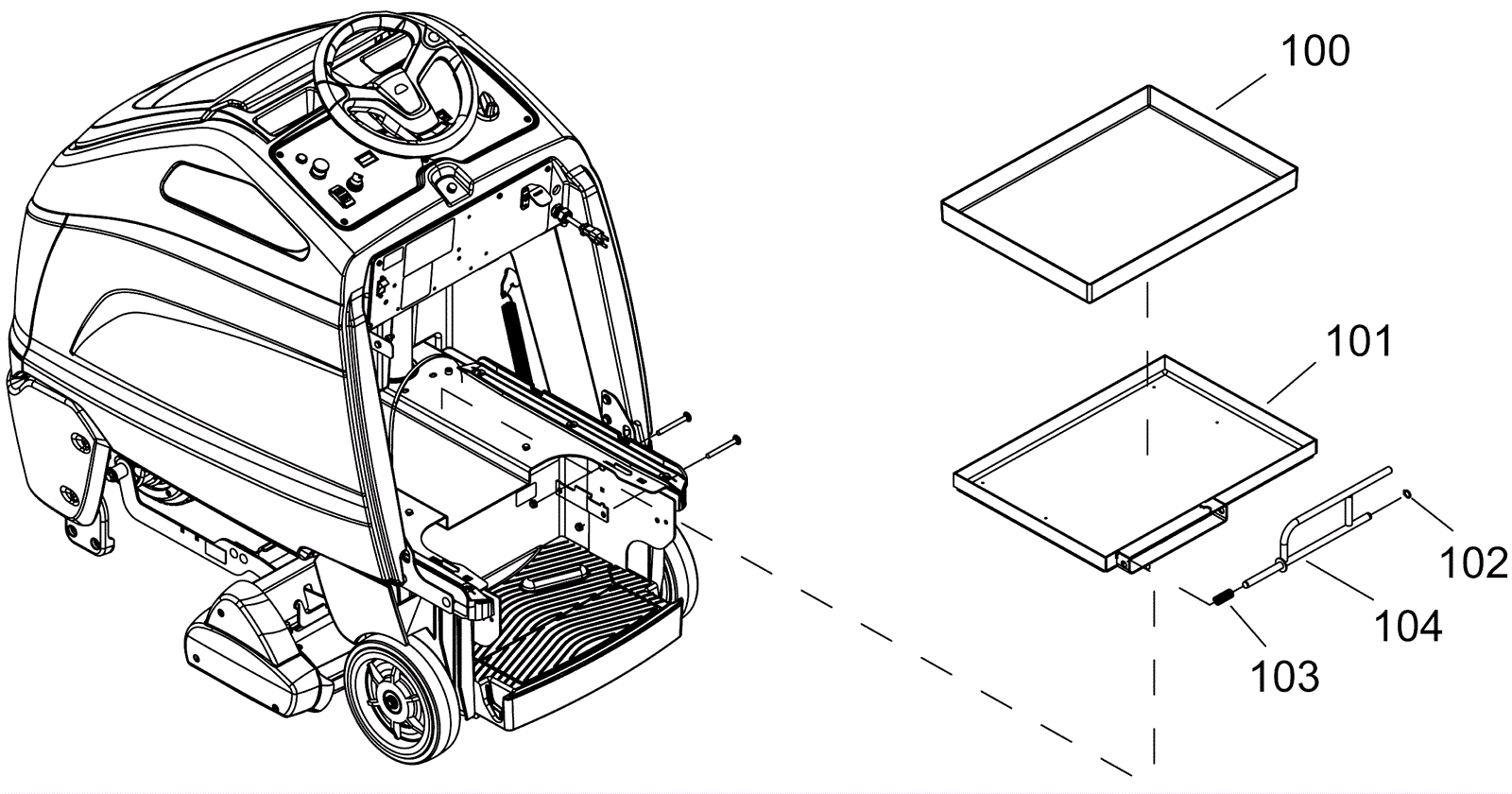 100
101
102
104
103