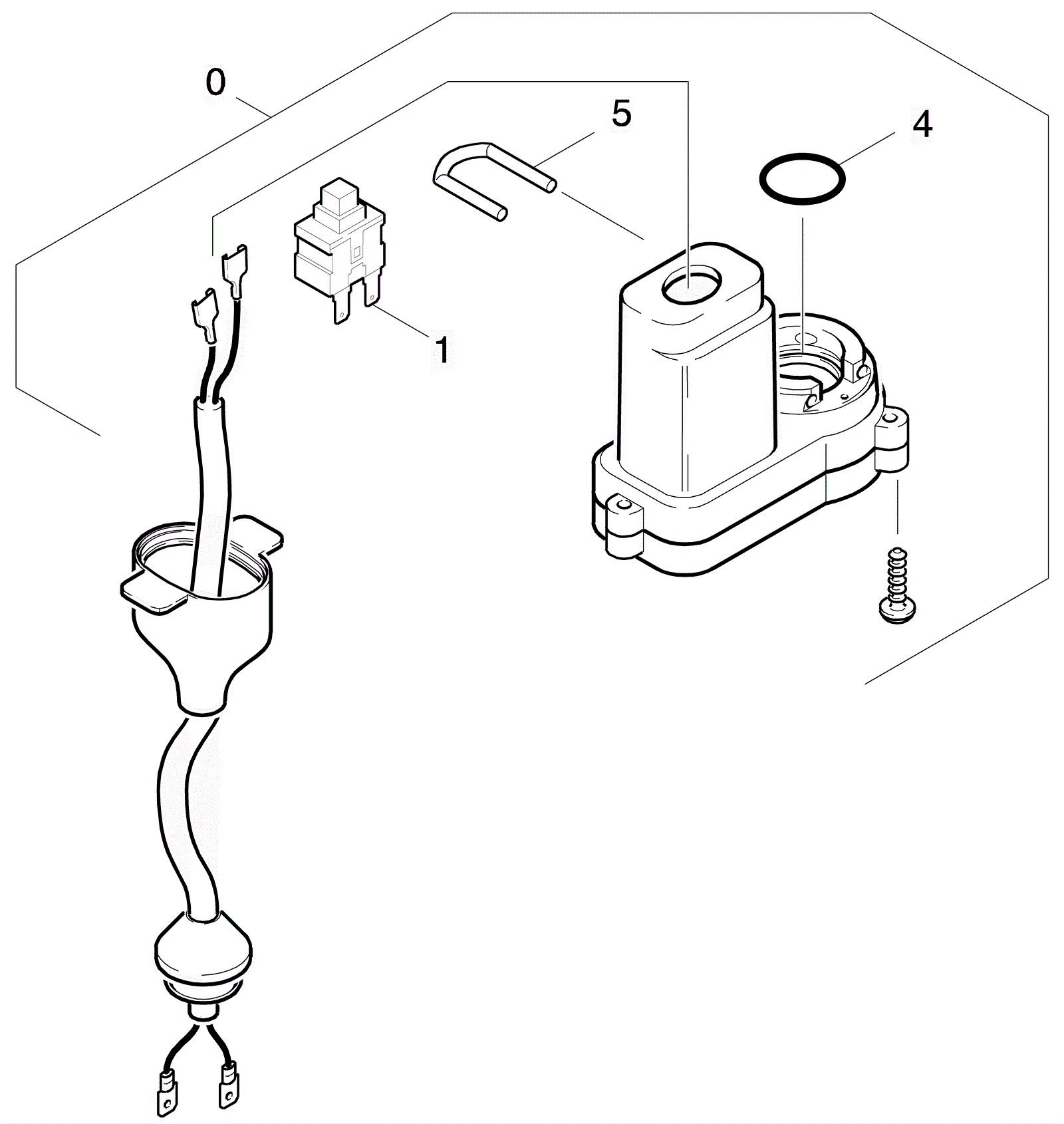 0
5
4
1