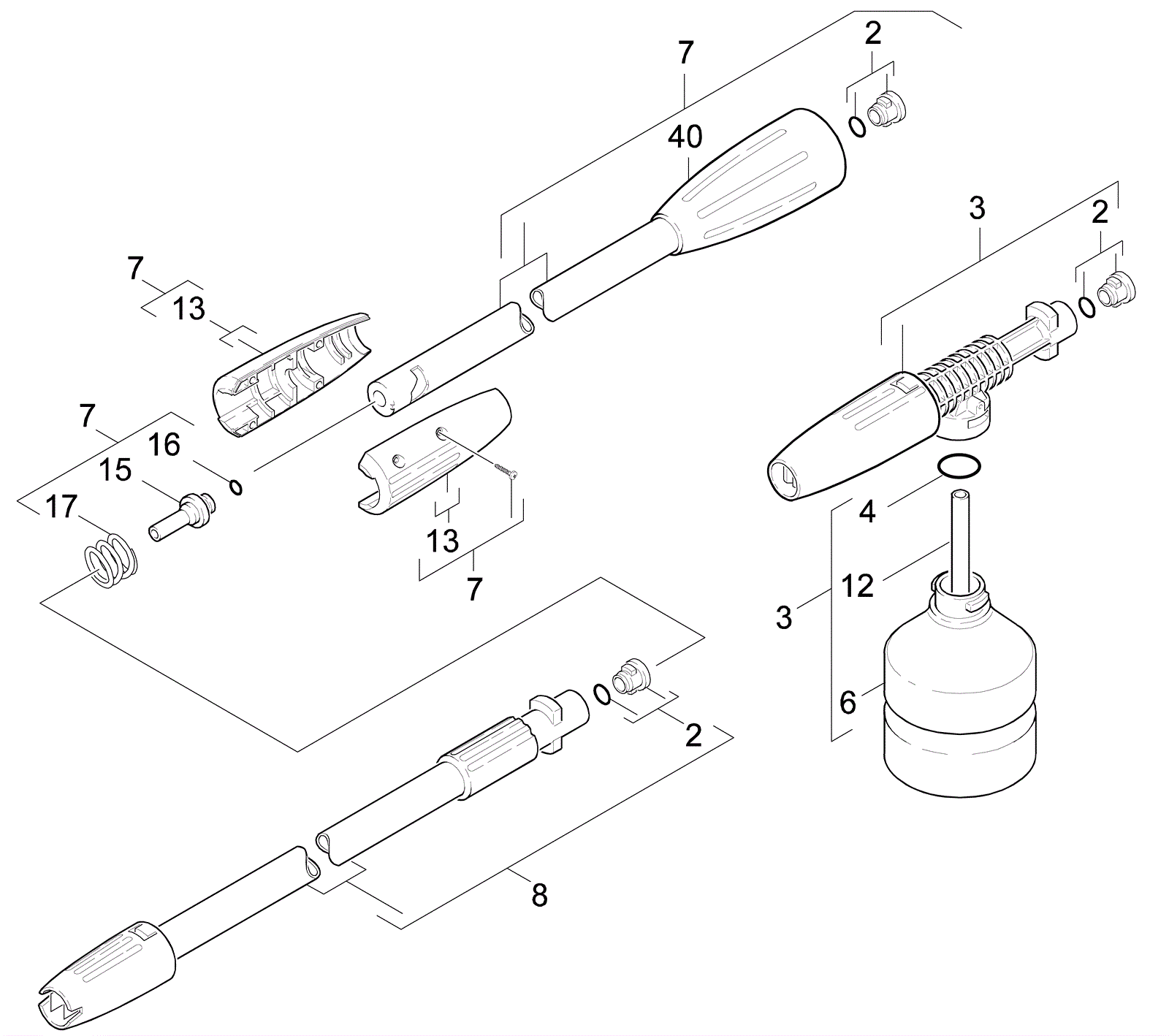 7
2
40
3
2
7
13
7
16
15
17
13
7
4
12
3
6
2
8