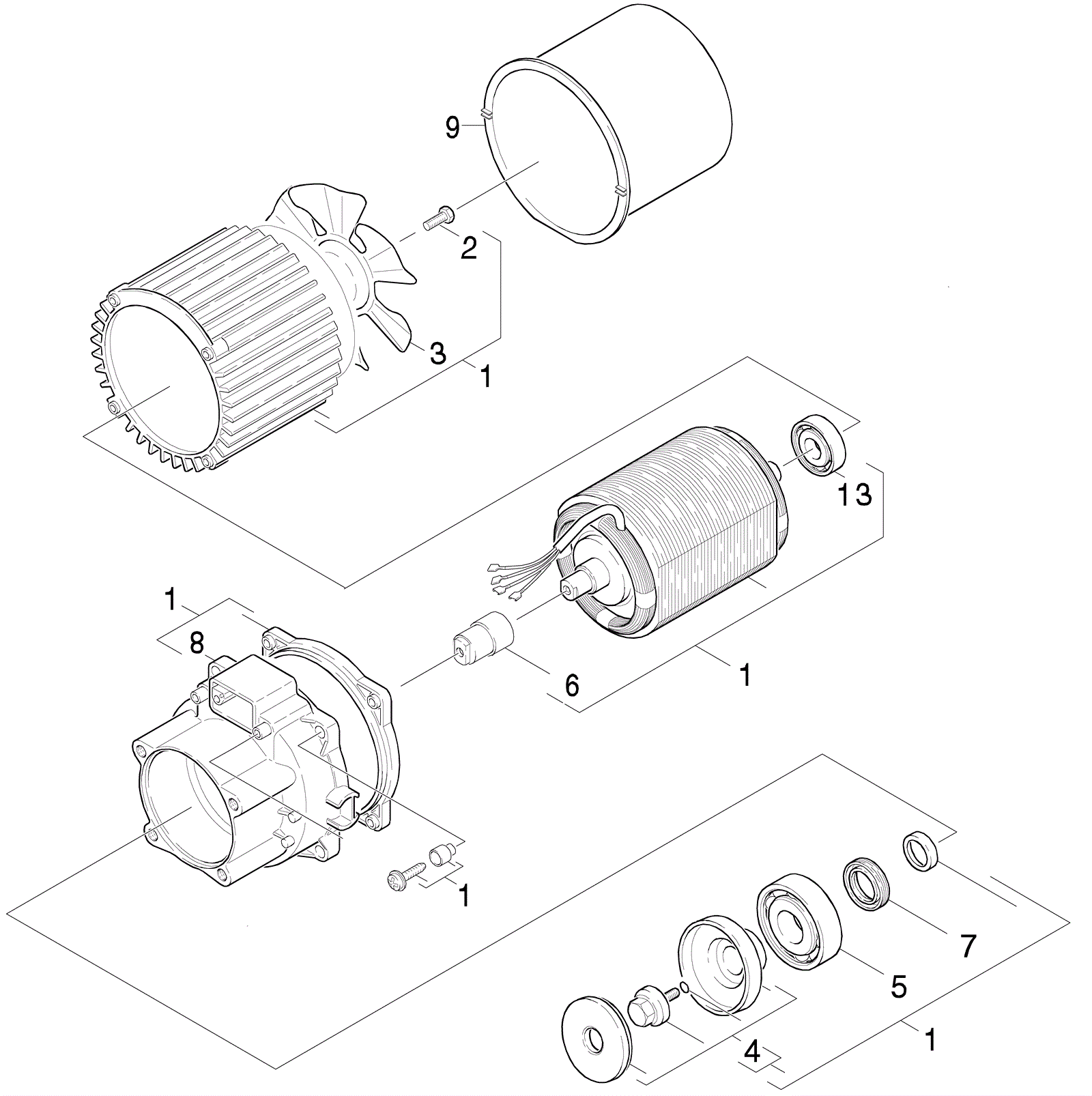 9
2
3
1
13
1
8
6
1
1
7
5
4
1