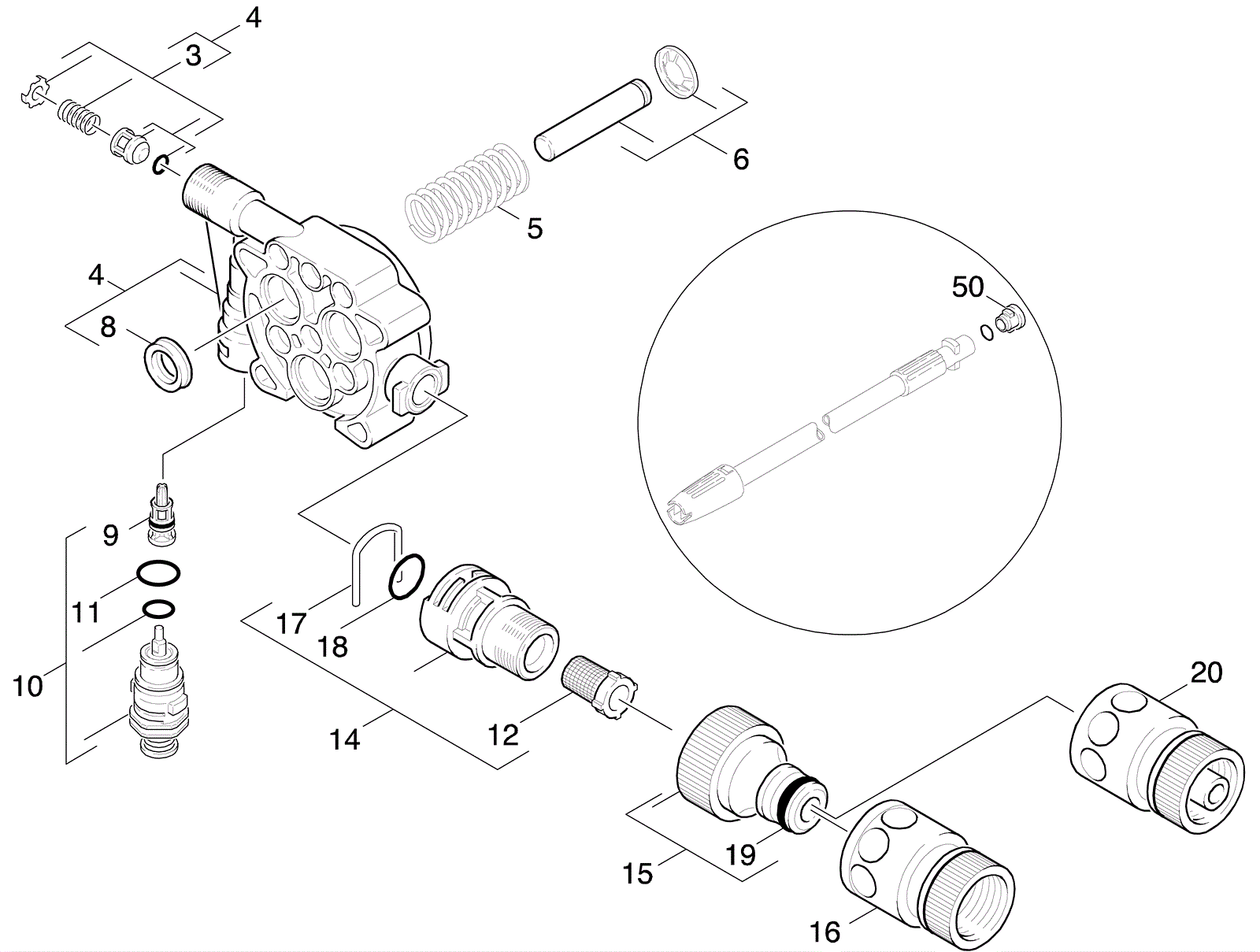 4
3
6
5
4
8
50
9
11
10
17
18
14
12
20
15
19
16