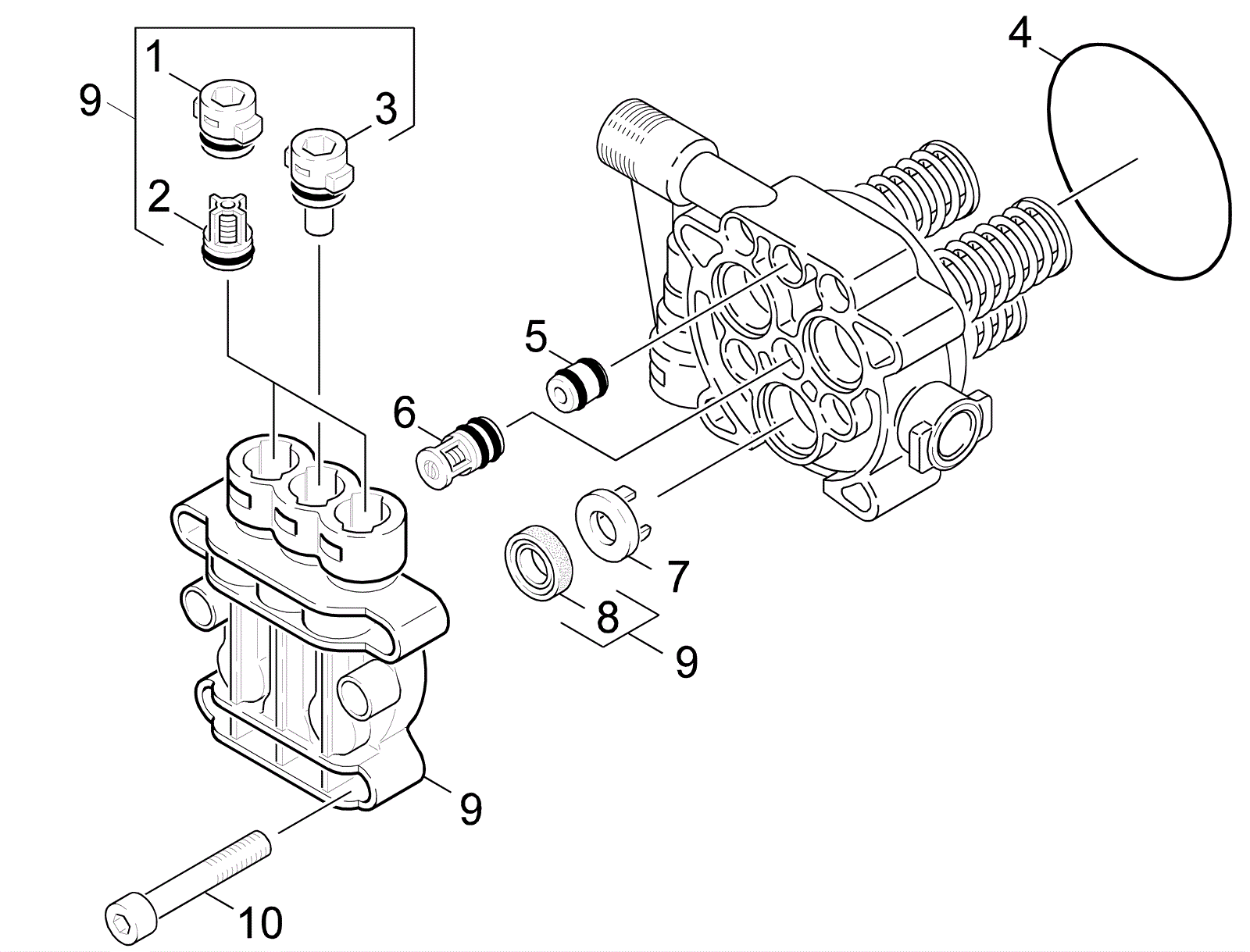 9
1
3
2
4
5
6
7
8
9
9
10