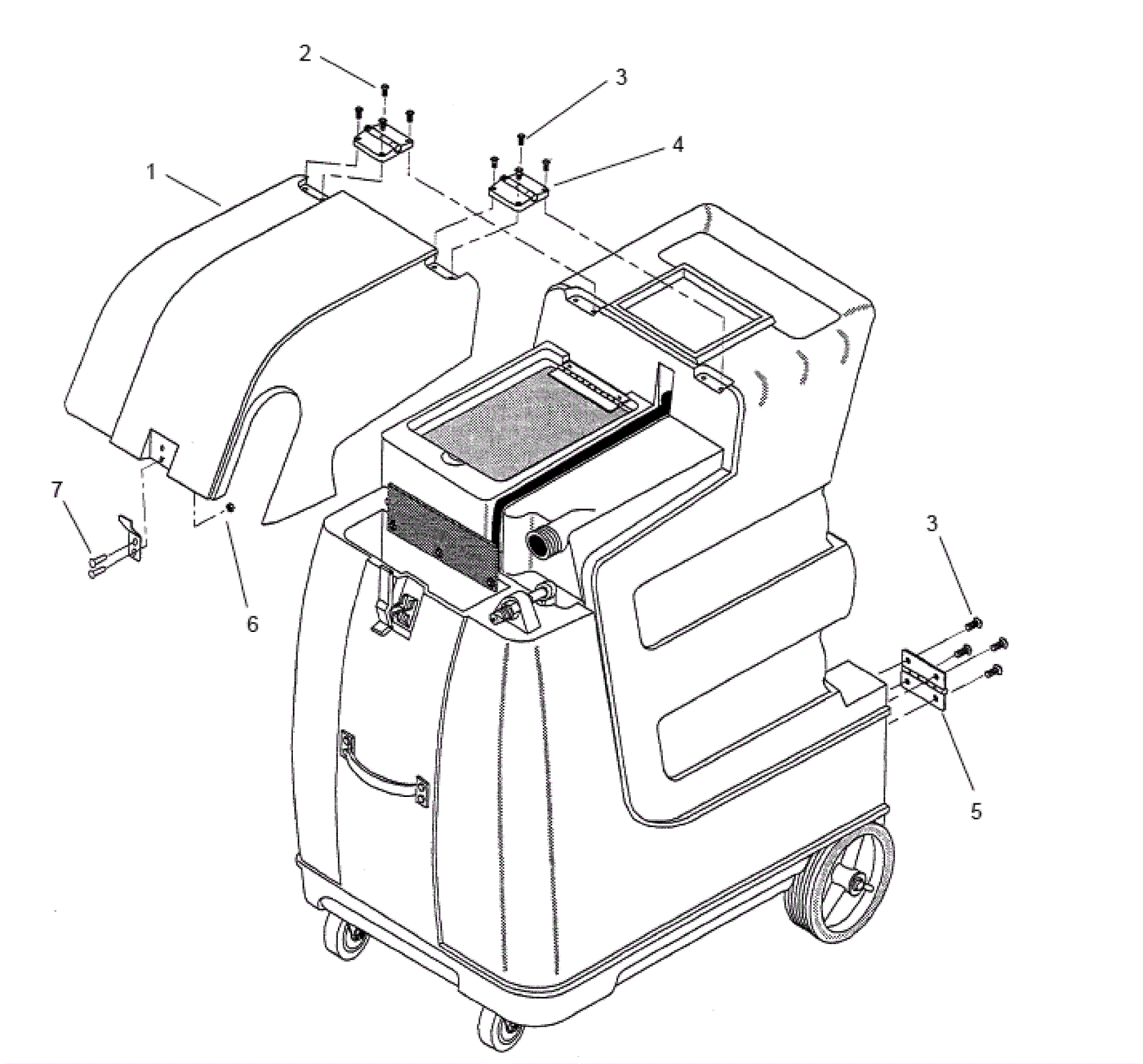 2
3
4
1
7
6
3
5