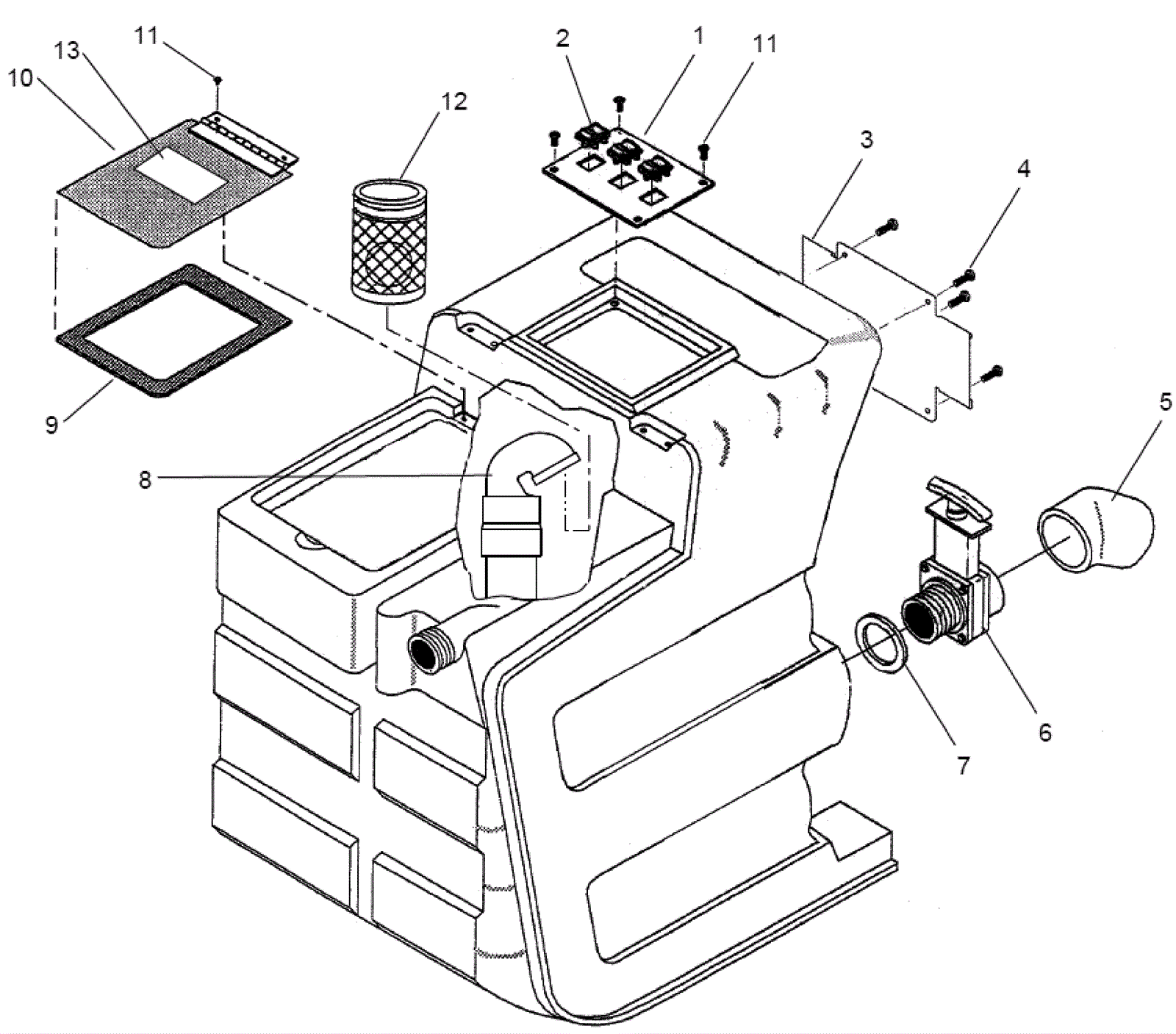 11
13
10
12
2
1
11
3
4
9
8
5
6
7