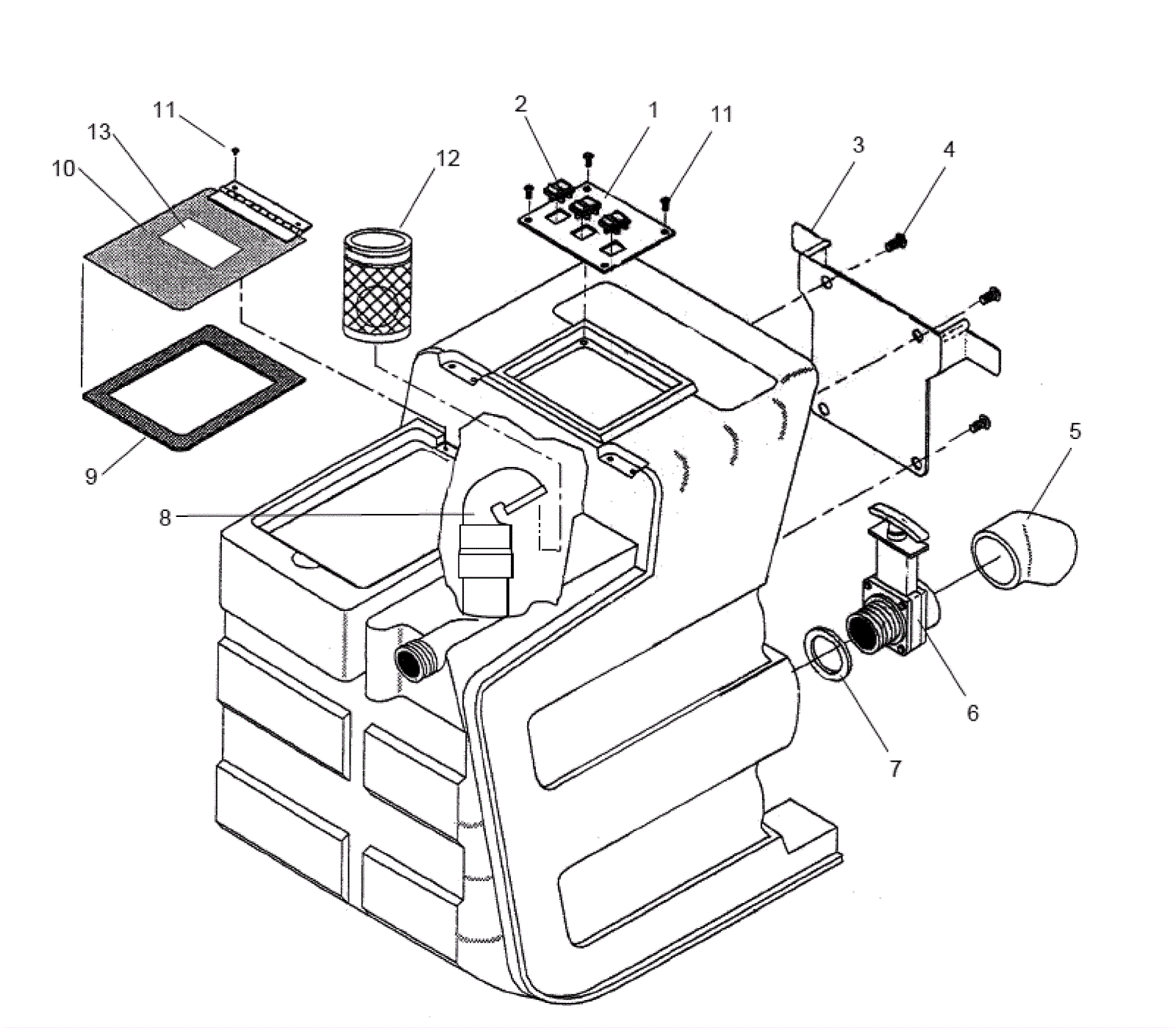 11
13
10
12
2
1
11
3
4
9
8
5
6
7