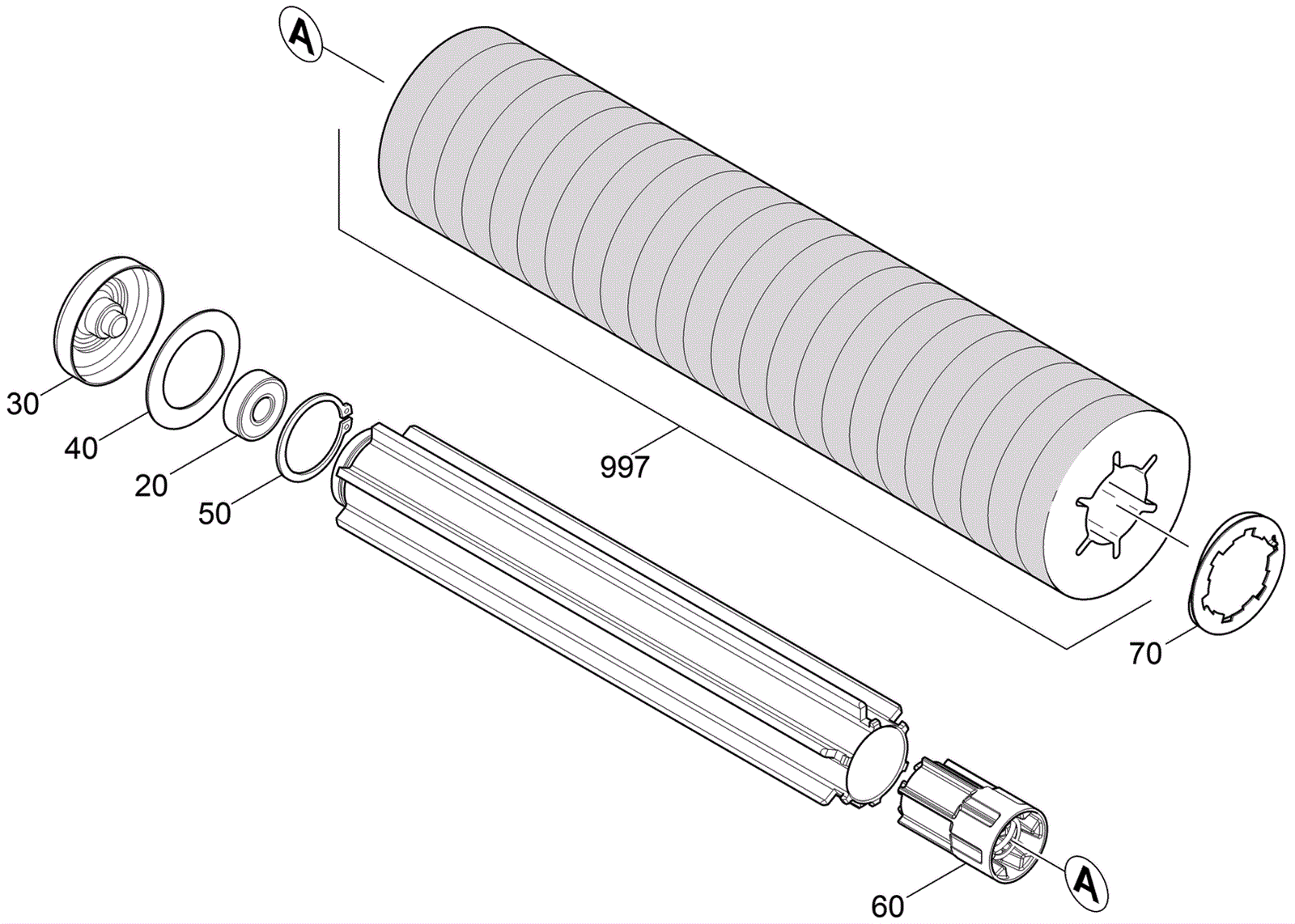 A

30

40

20

50

997

70

60

A