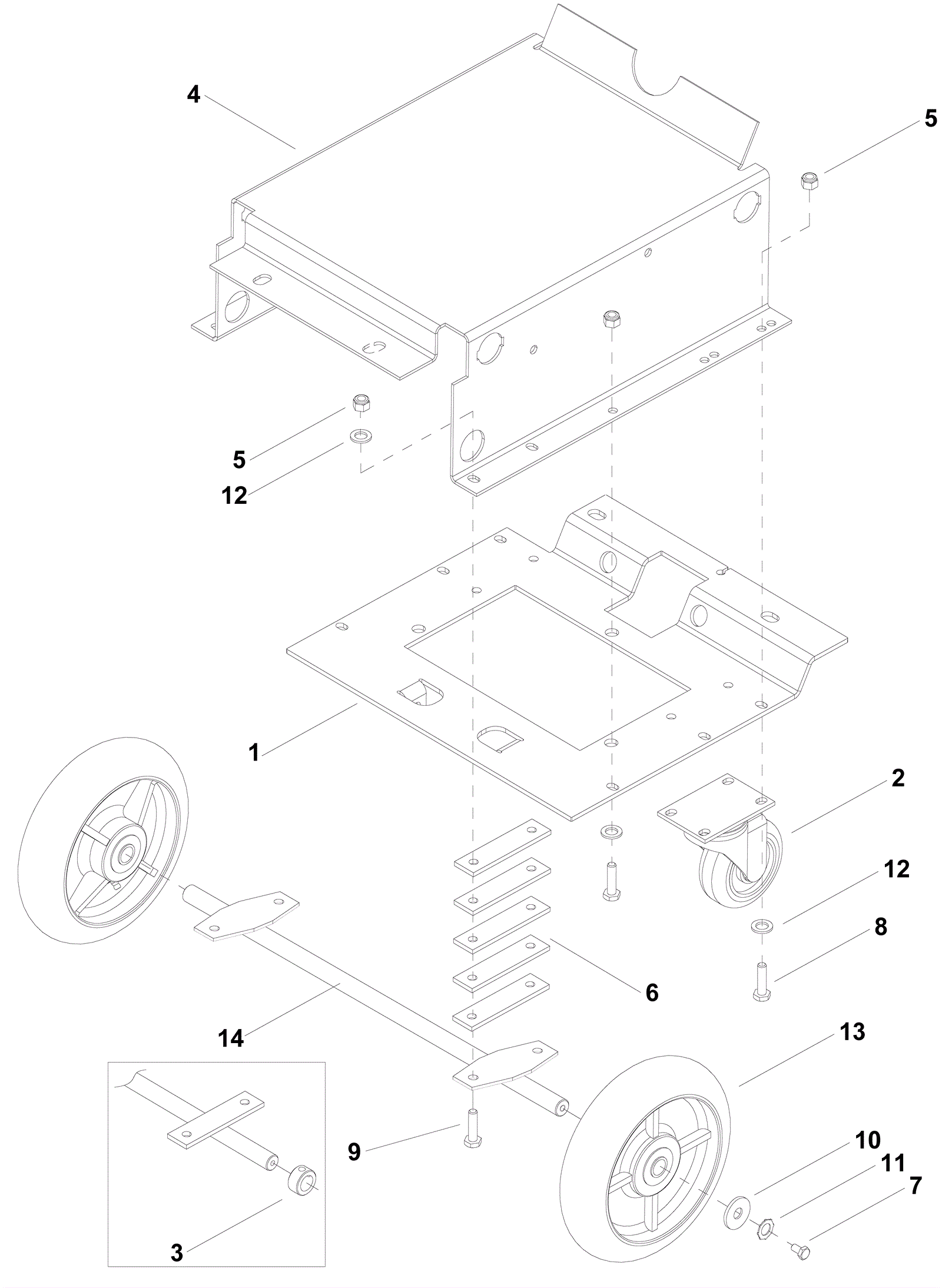 4

5

5

12

1

2

12

8

6

14

13

9

10

11

7

3