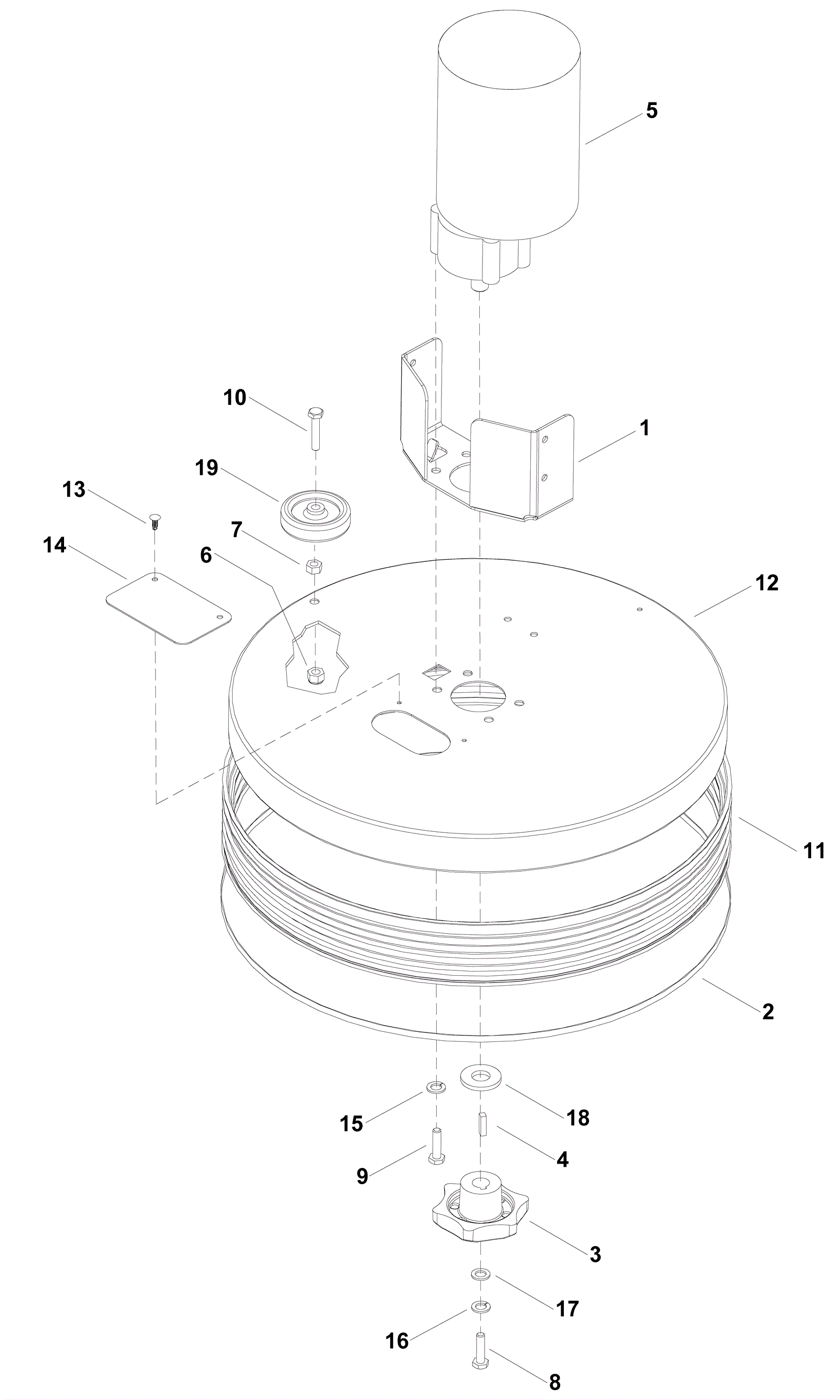 5

10

1

19

13

7

14

6

12

11

2

15

18

4

9

3

17

16

8