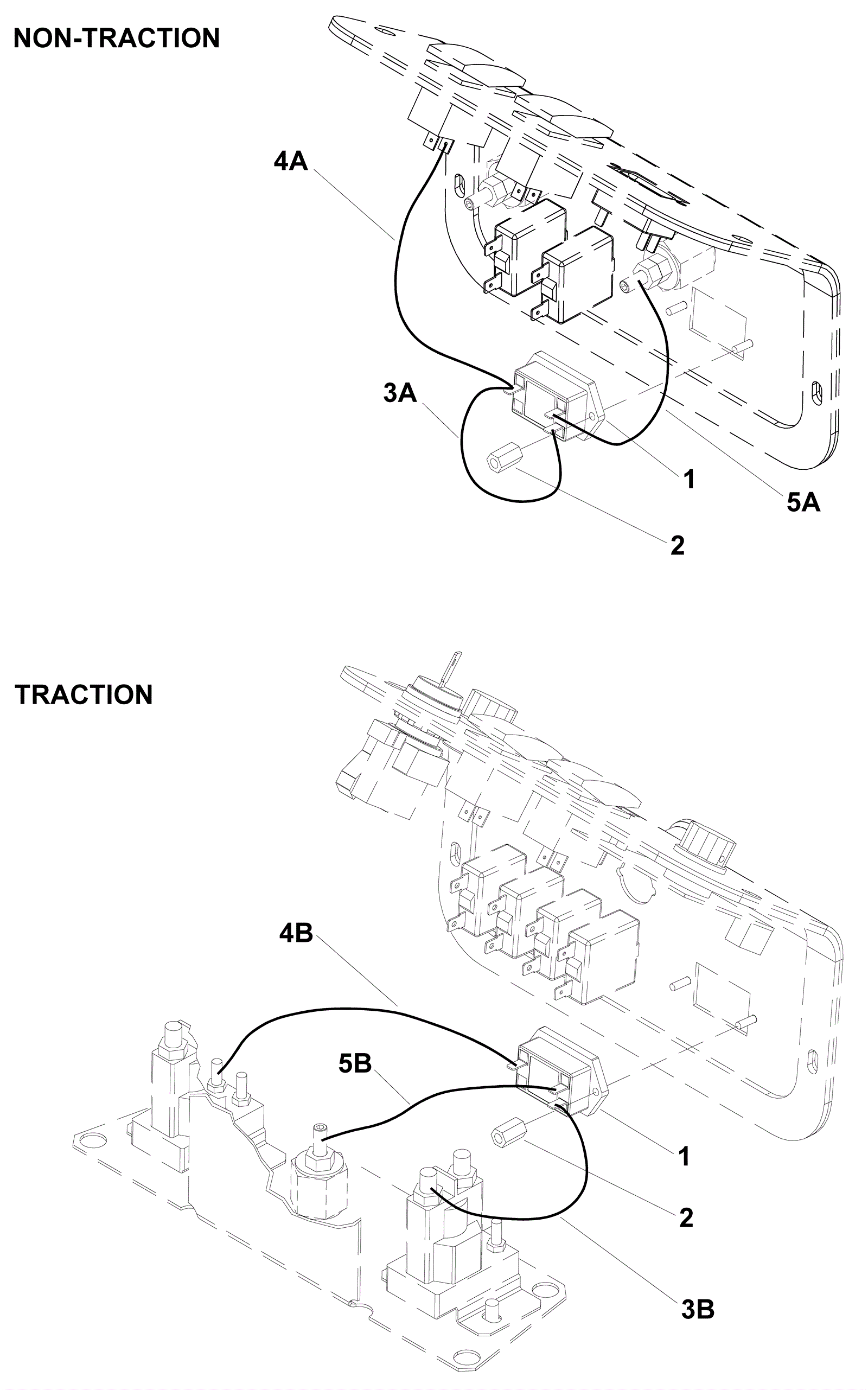 NON-TRACTION

4A

3A

1

5A

2

TRACTION

4B

5B

1

2

3B