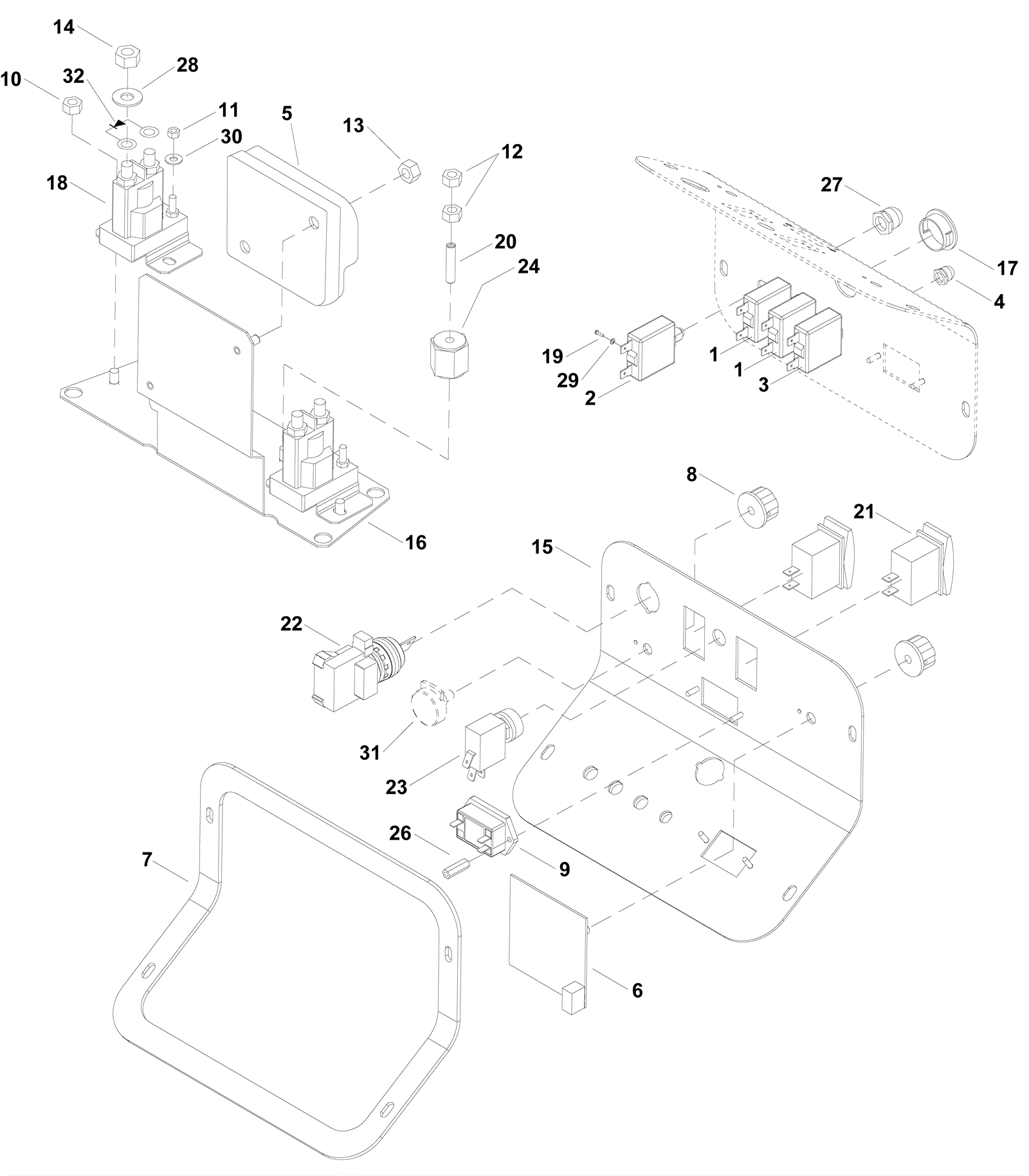 14
10
32
28
11
30
5
13
12
18
20
24
27
17
4
19
29
2
1
1
3
16
8
21
15
22
31
23
26
9
7
6