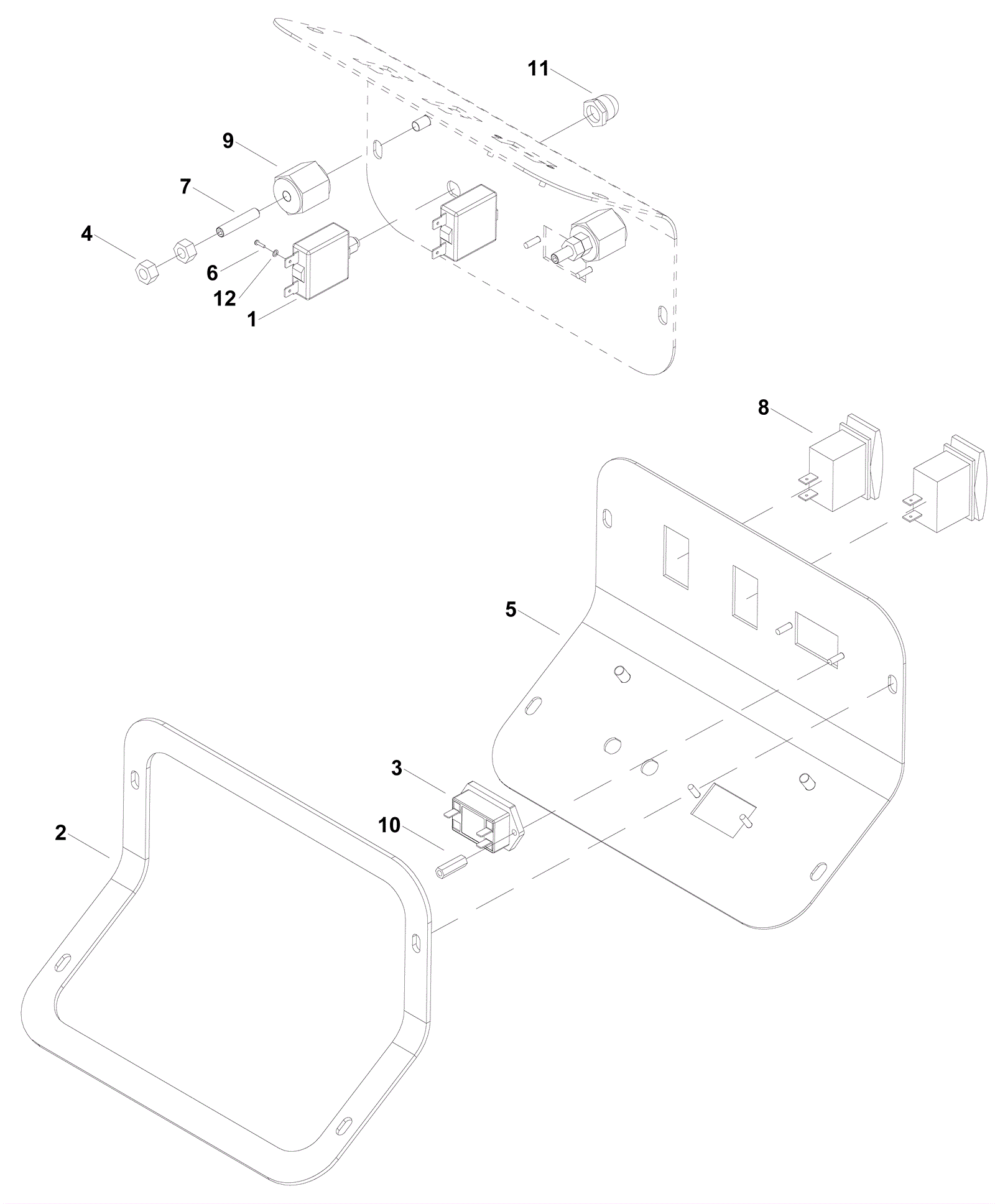 11

9

7

4

6

12

1

8

5

3

10

2