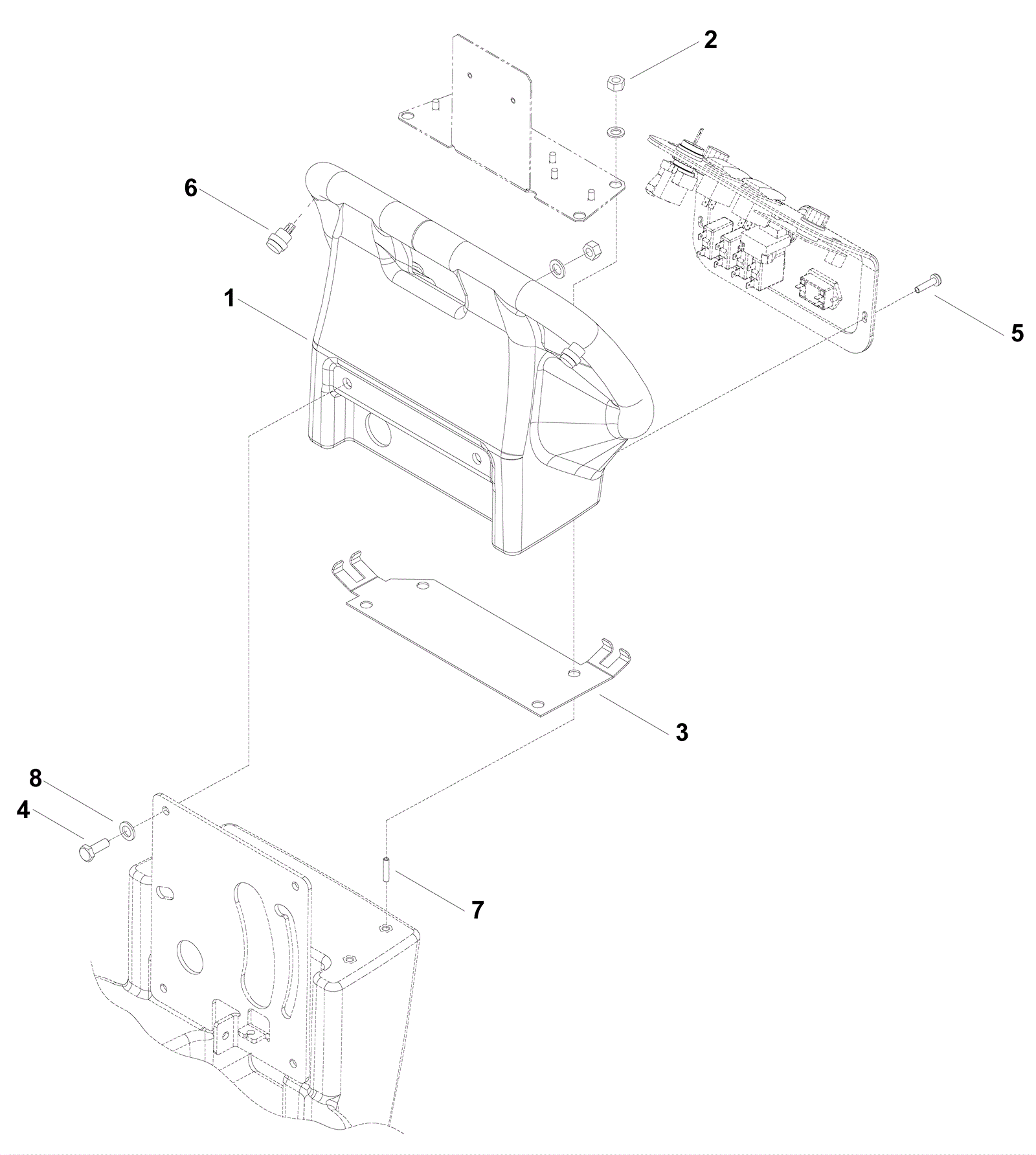 2
6
1
5
3
8
4
7