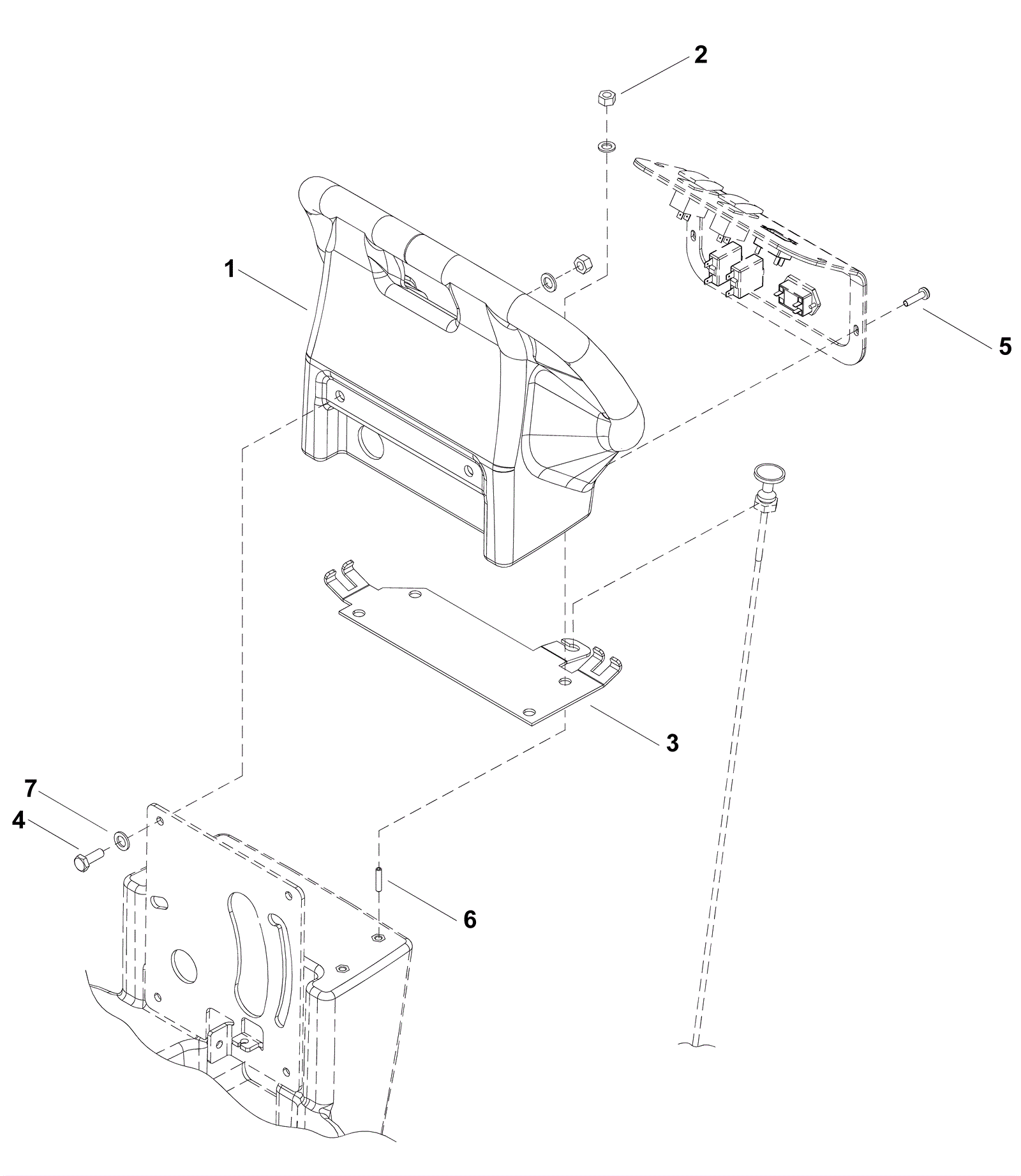 2
1
5
3
7
4
6