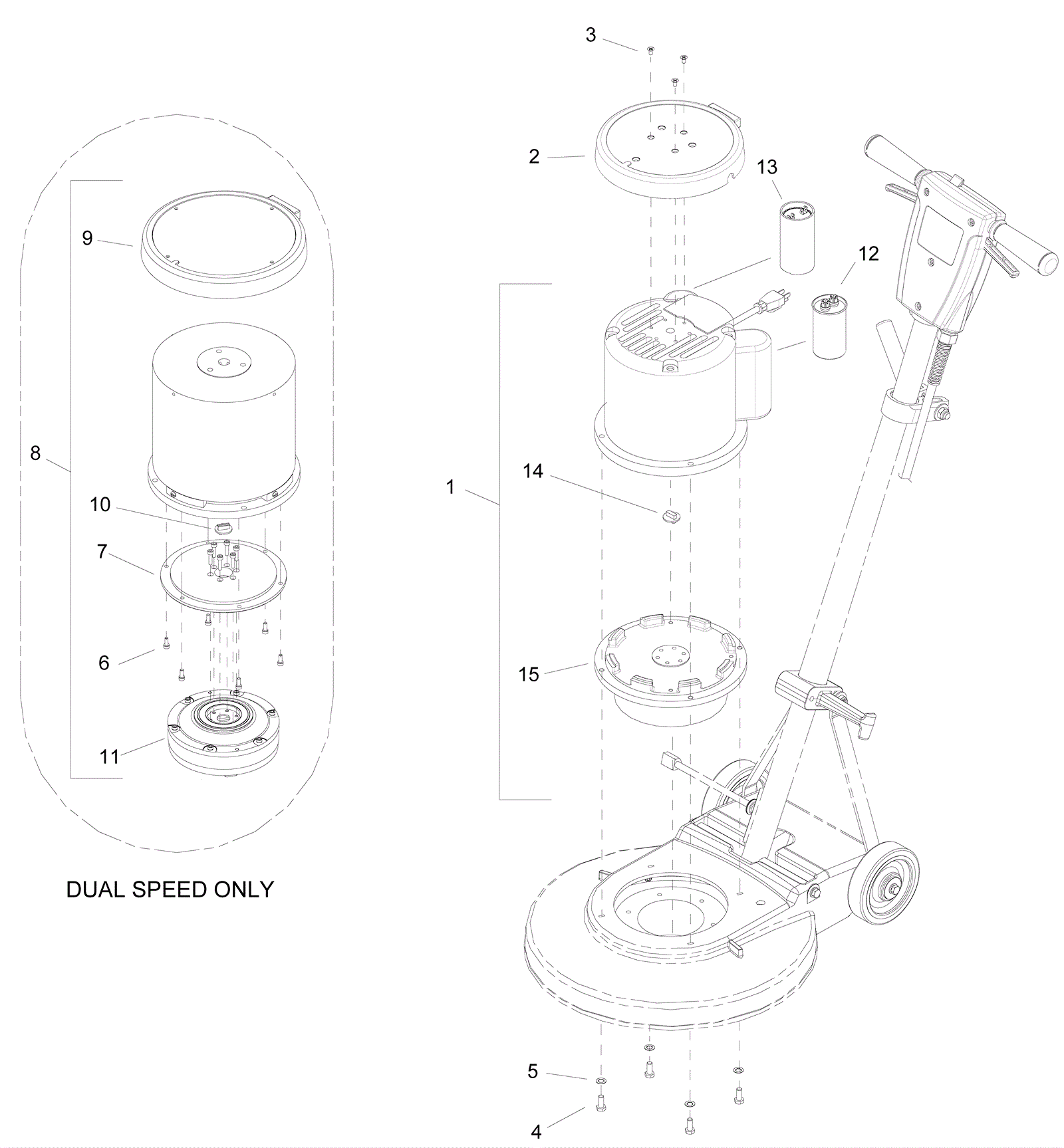 9

8

10

7

6

11

DUAL SPEED ONLY

3

2

13

12

1

14

15

5

4