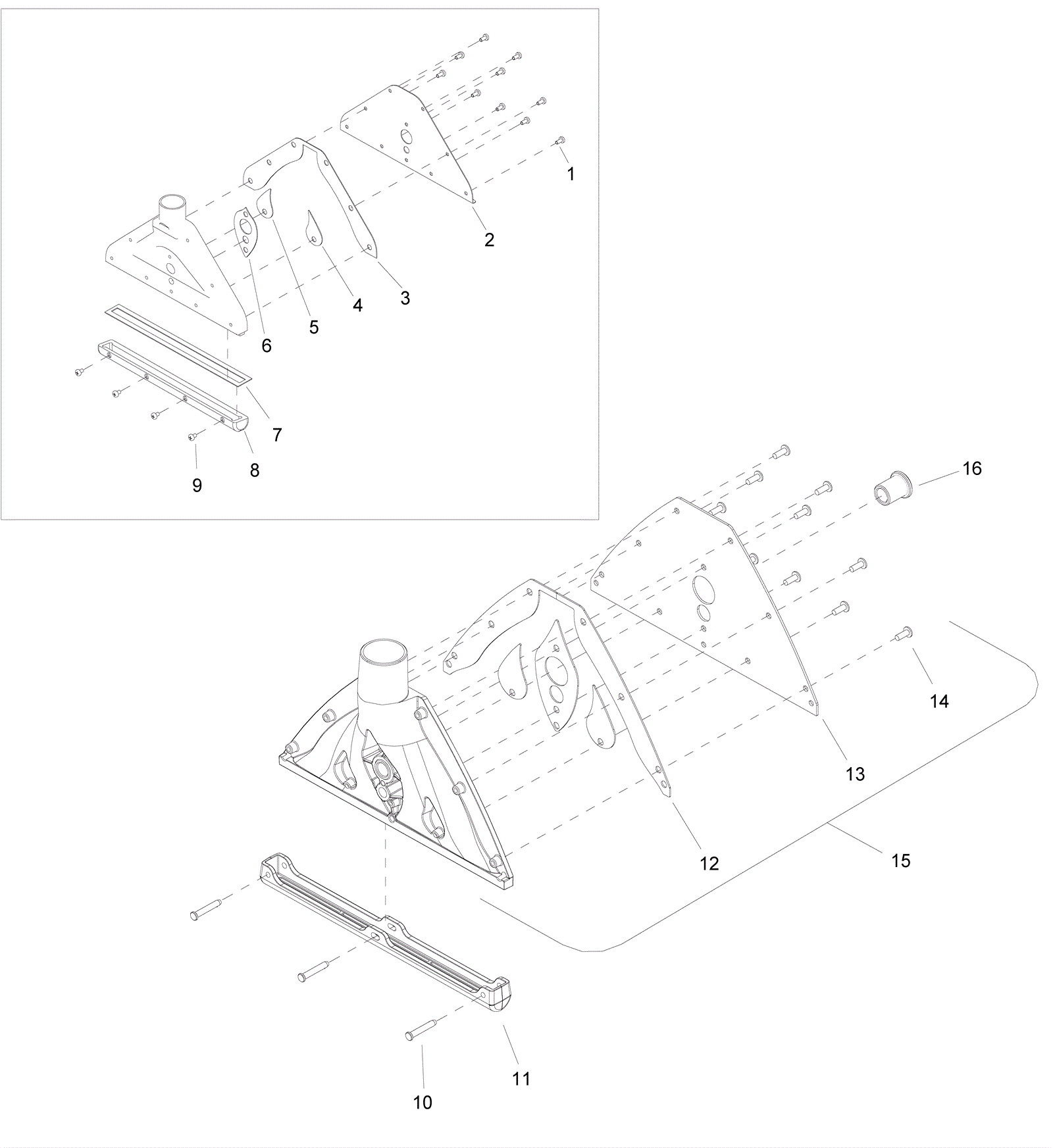 1
2
3
4
5
6
7
8
9
16
14
13
12
15
11
10