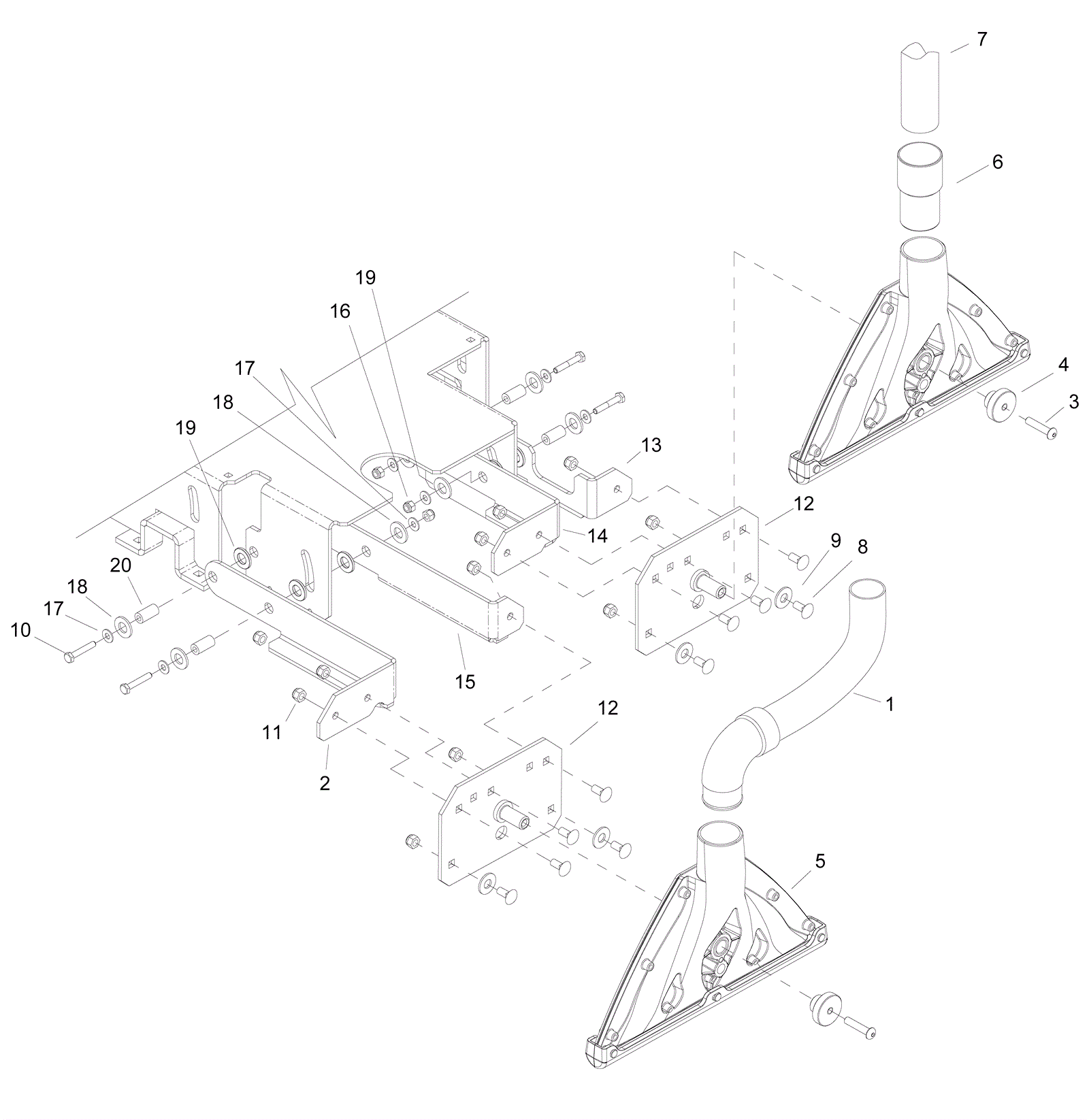 7
6
19
16
17
18
19
4
3
13
12
14
9
8
20
18
17
10
15
1
12
11
2
5