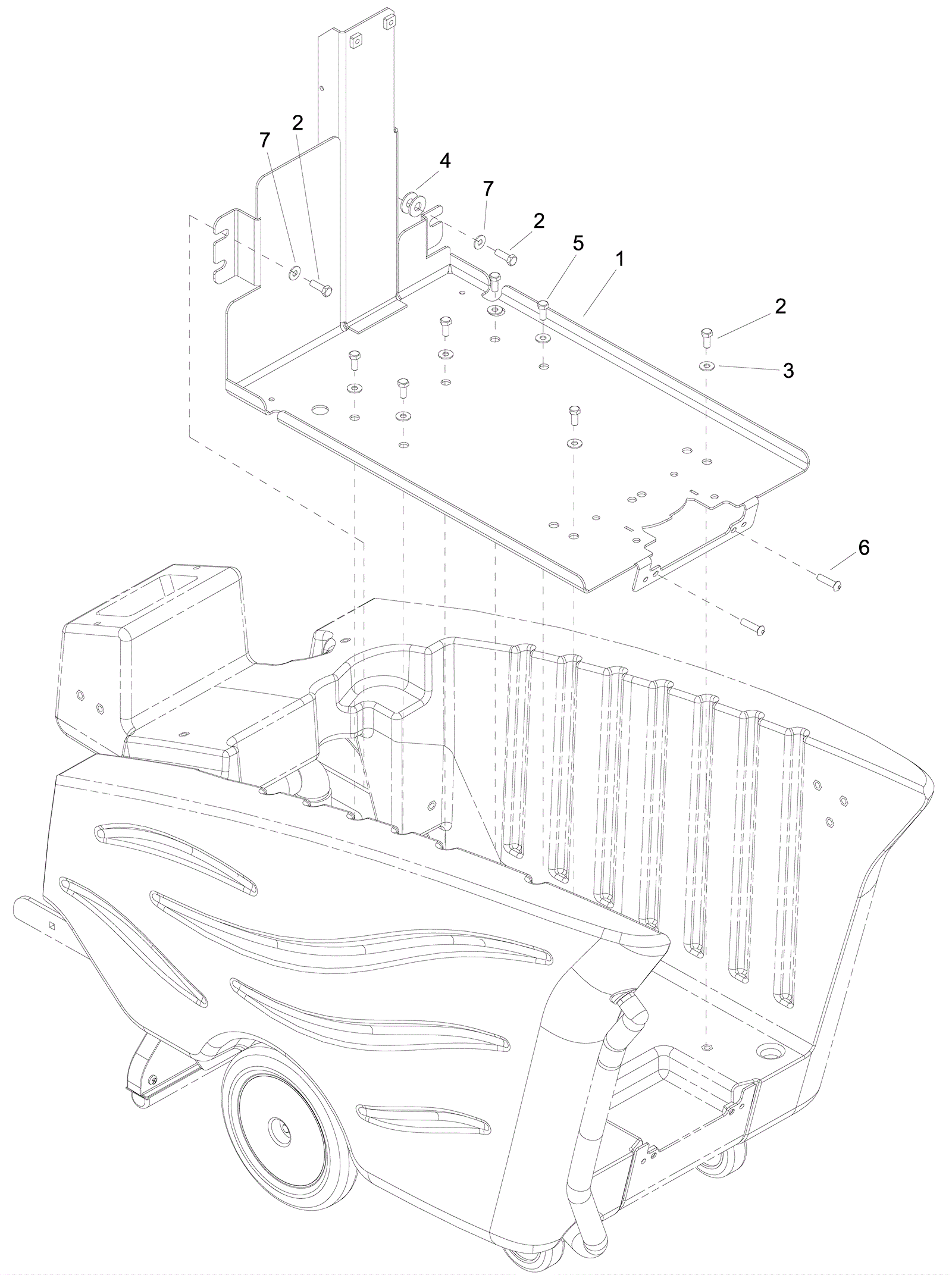 7
2
4
7
2
5
1
2
3
6