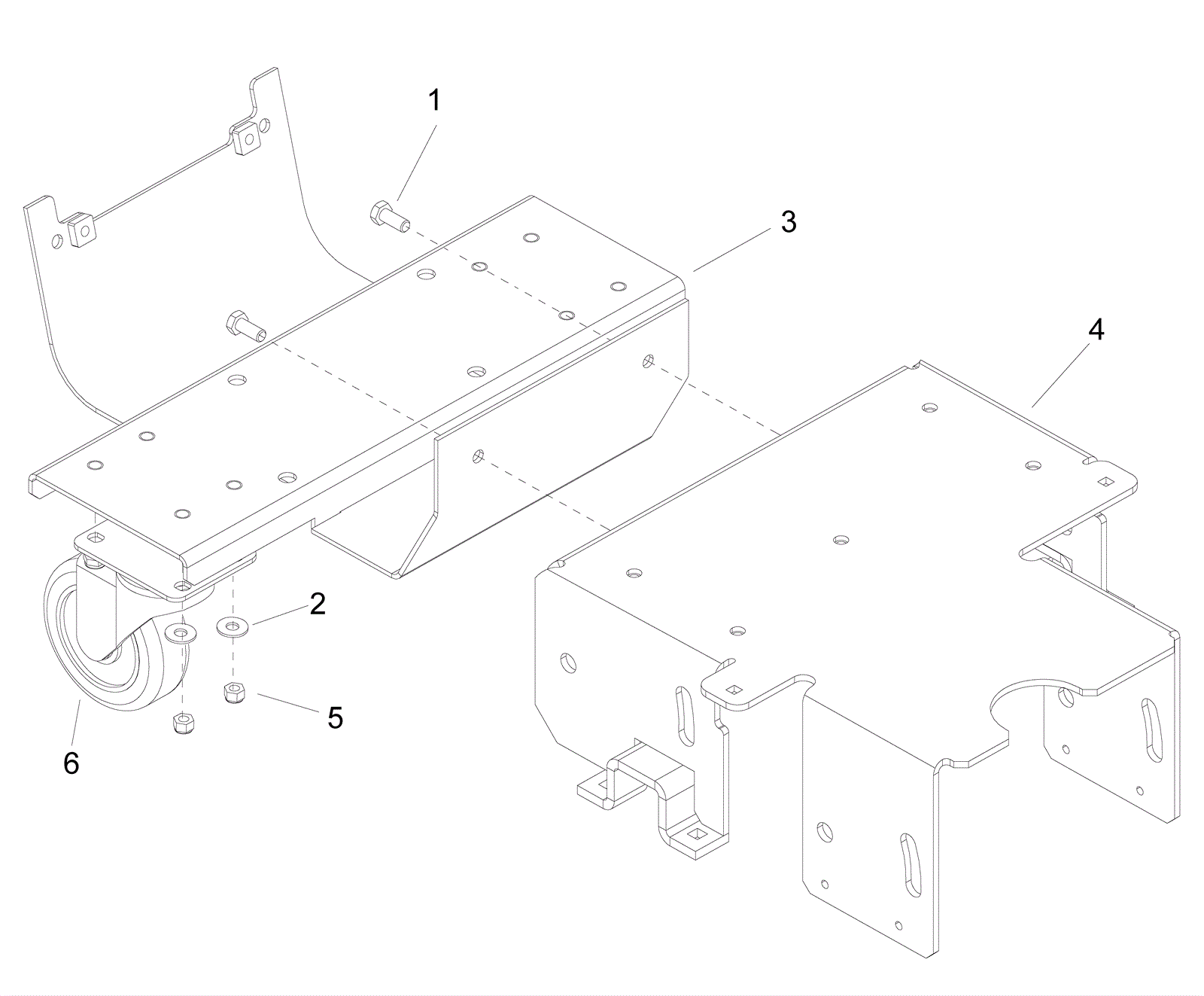 1
3
4
2
5
6