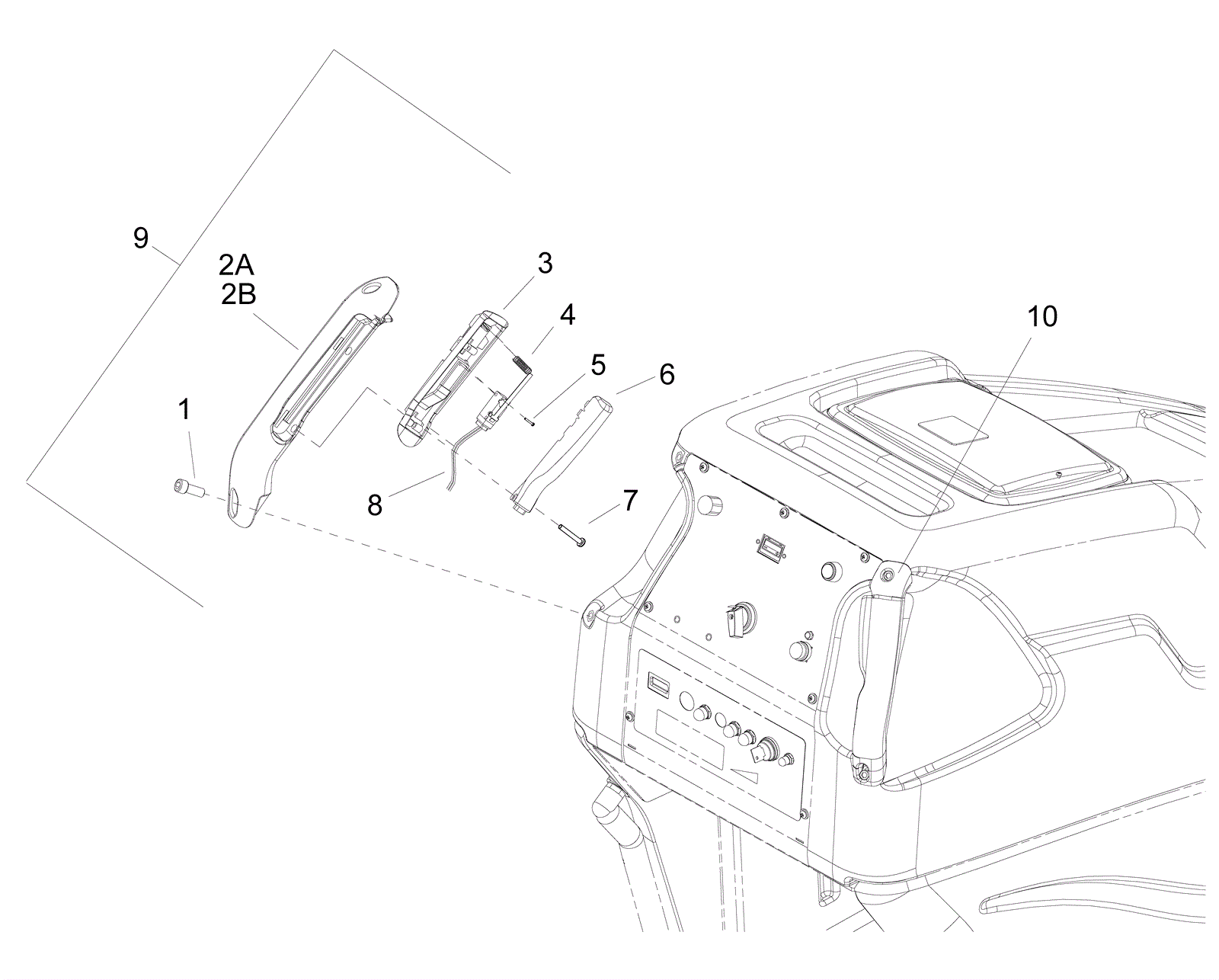 9
2A
2B
3
4
5
6
10
1
8
7