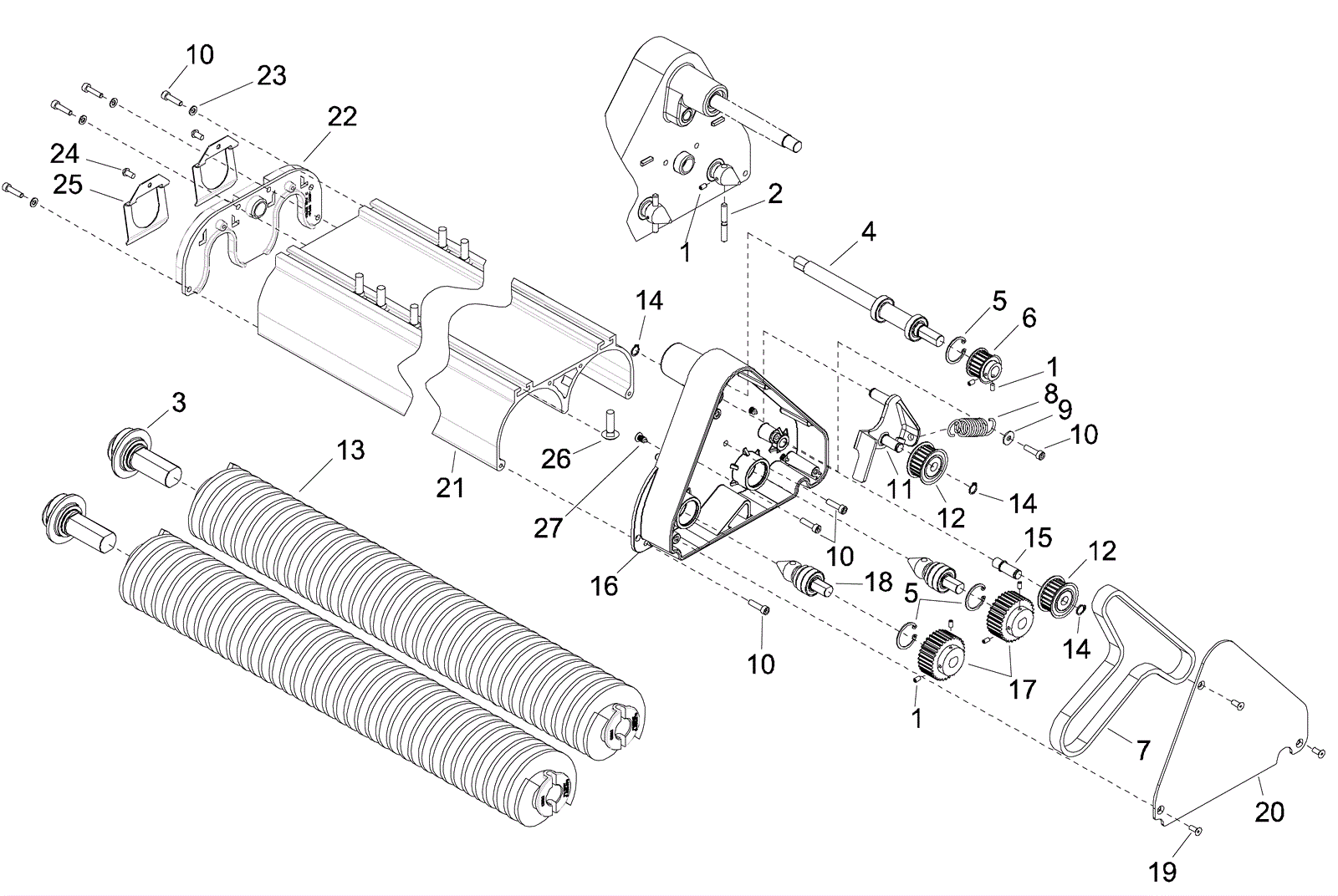 10
23
22
24
25
2
1
4
14
5
6
1
8
9
10
3
13
26
21
27
11
12
14
10
15
12
16
18
5
14
10
17
1
7
20
19