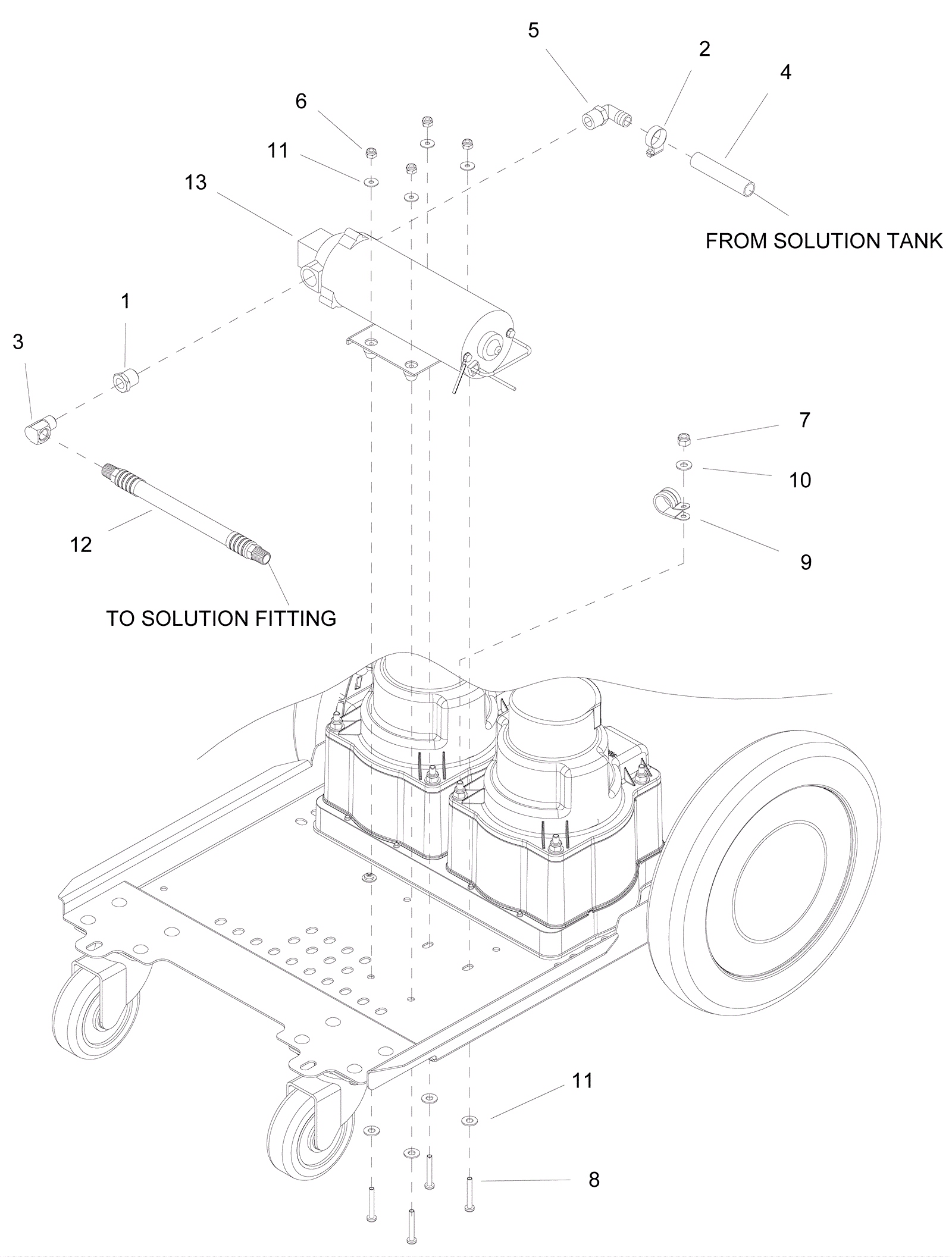 5
2
4
6
11
13
FROM SOLUTION TANK
1
3
7
10
9
12
TO SOLUTION FITTING
11
8