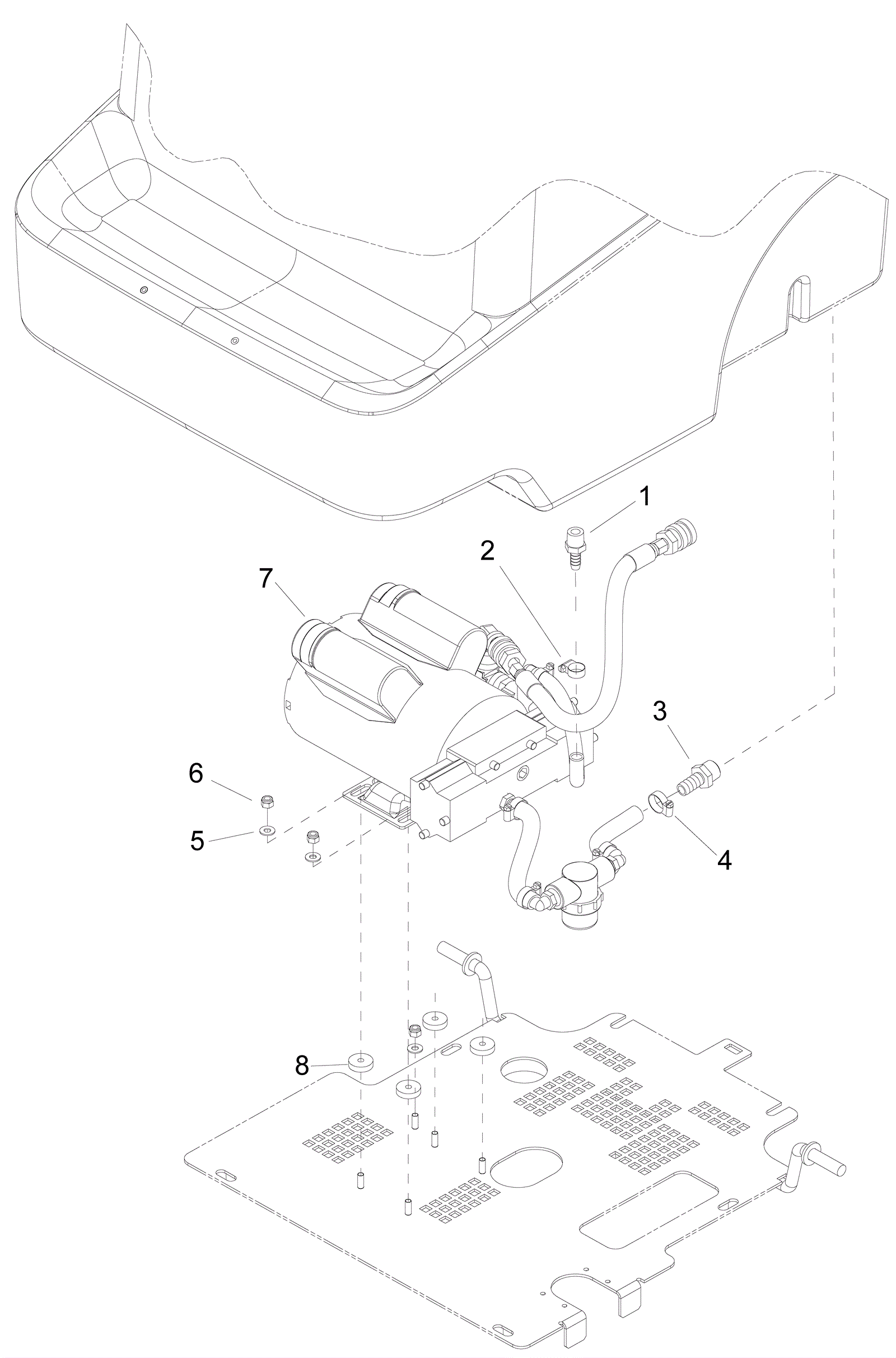 1
2
7
3
6
5
4
8