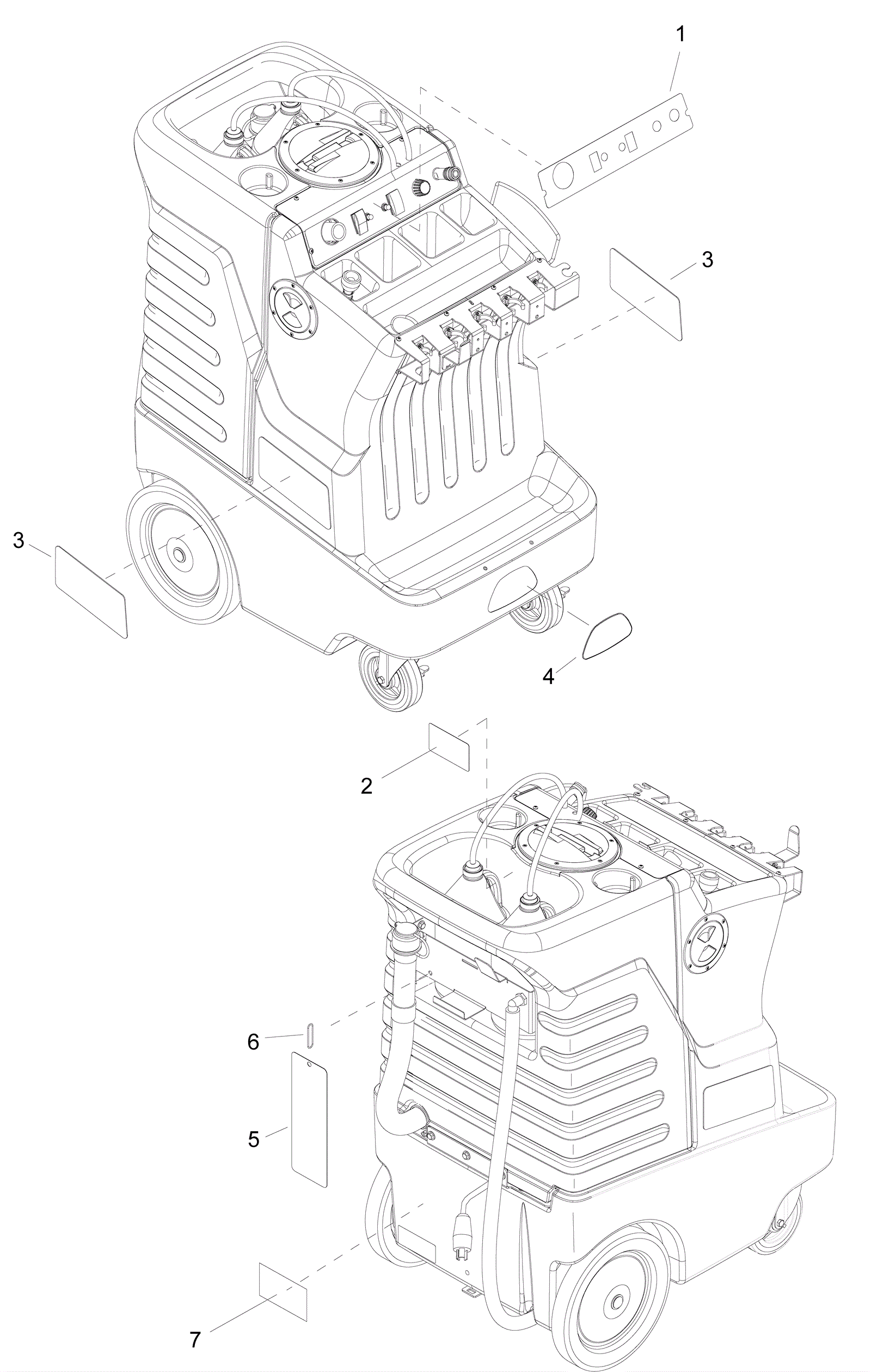 1

3

3

4

2

6

5

7