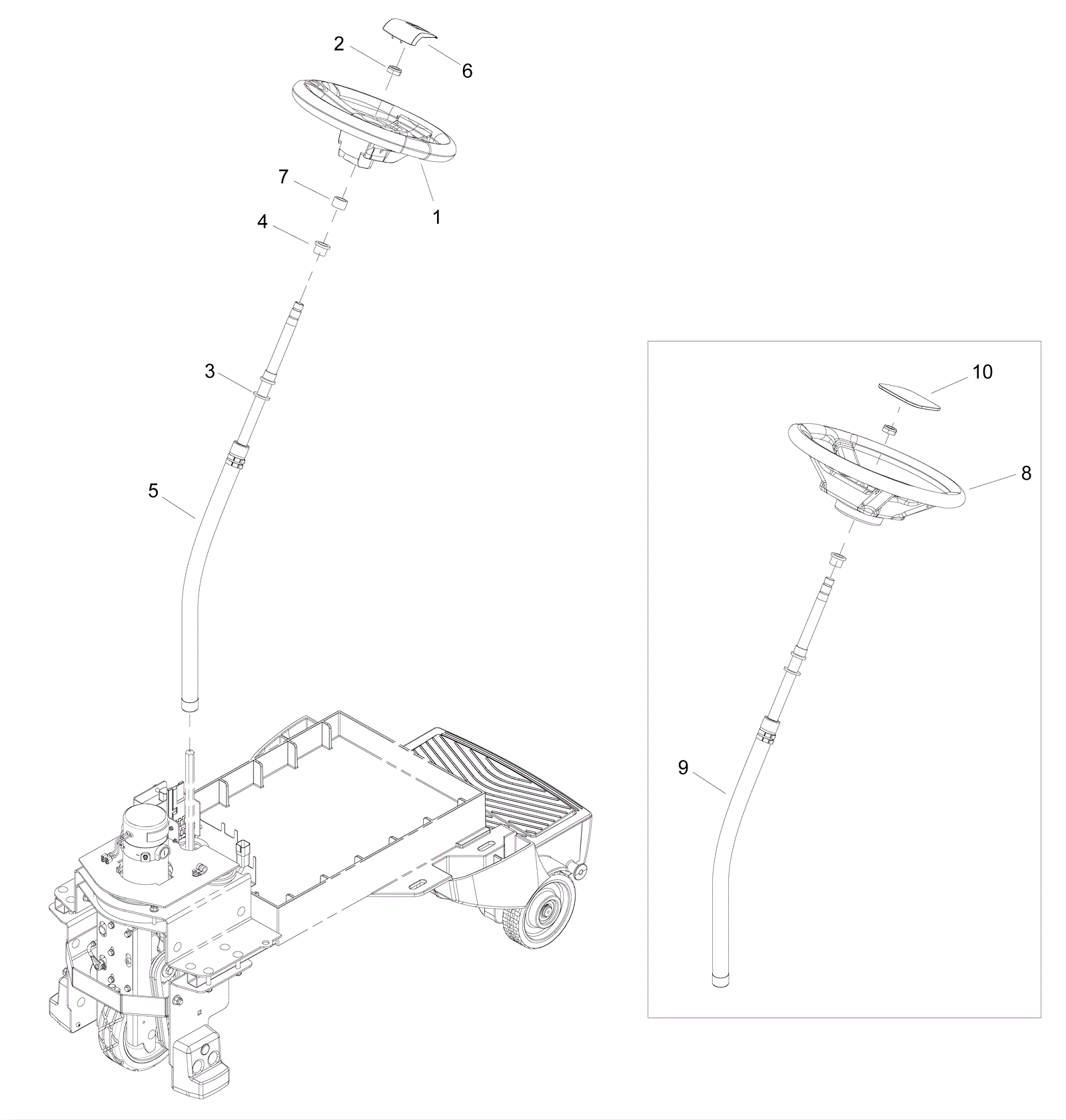 2
6
7
1
4
3
5
10
8
9