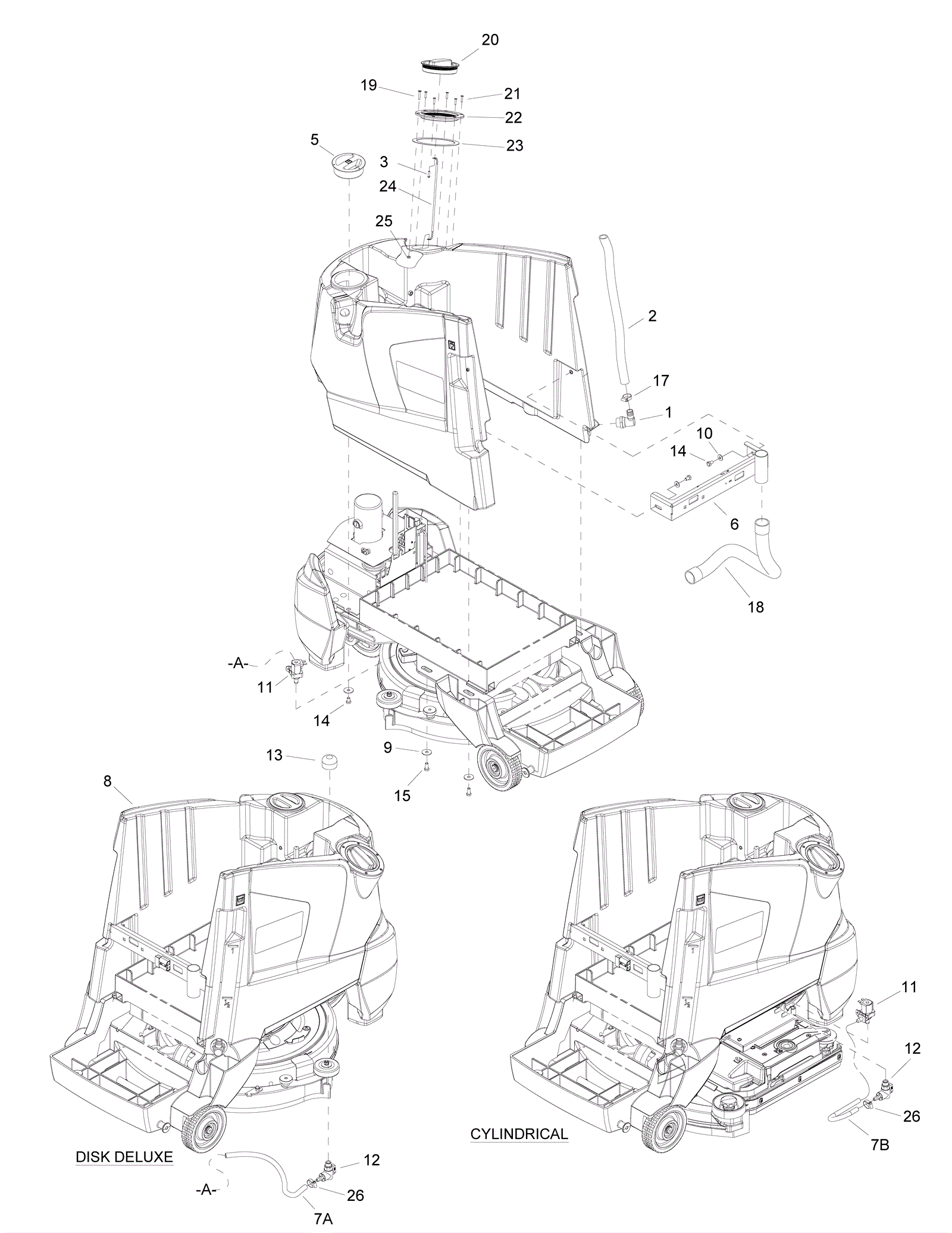 20
19
21
22
23
5
3
24
25
2
17
1
10
14
6
18
-A-
11
14
13
9
15
8
11
12
26
7B
CYLINDRICAL
DISK DELUXE
12
-A-
26
7A