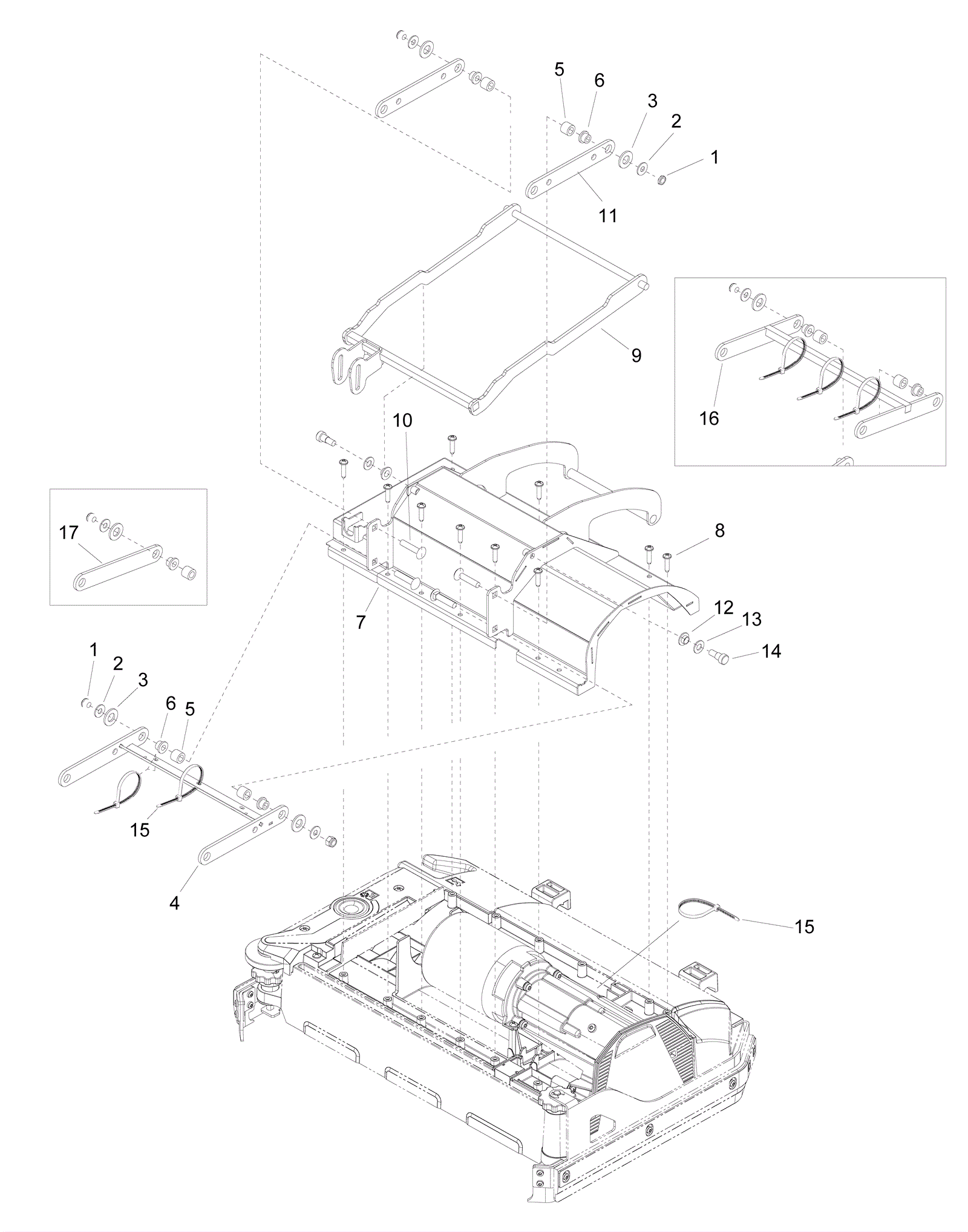 5
6
3
2
1
11
9
16
10
17
8
7
12
13
14
1
2
3
6
5
15
4
15