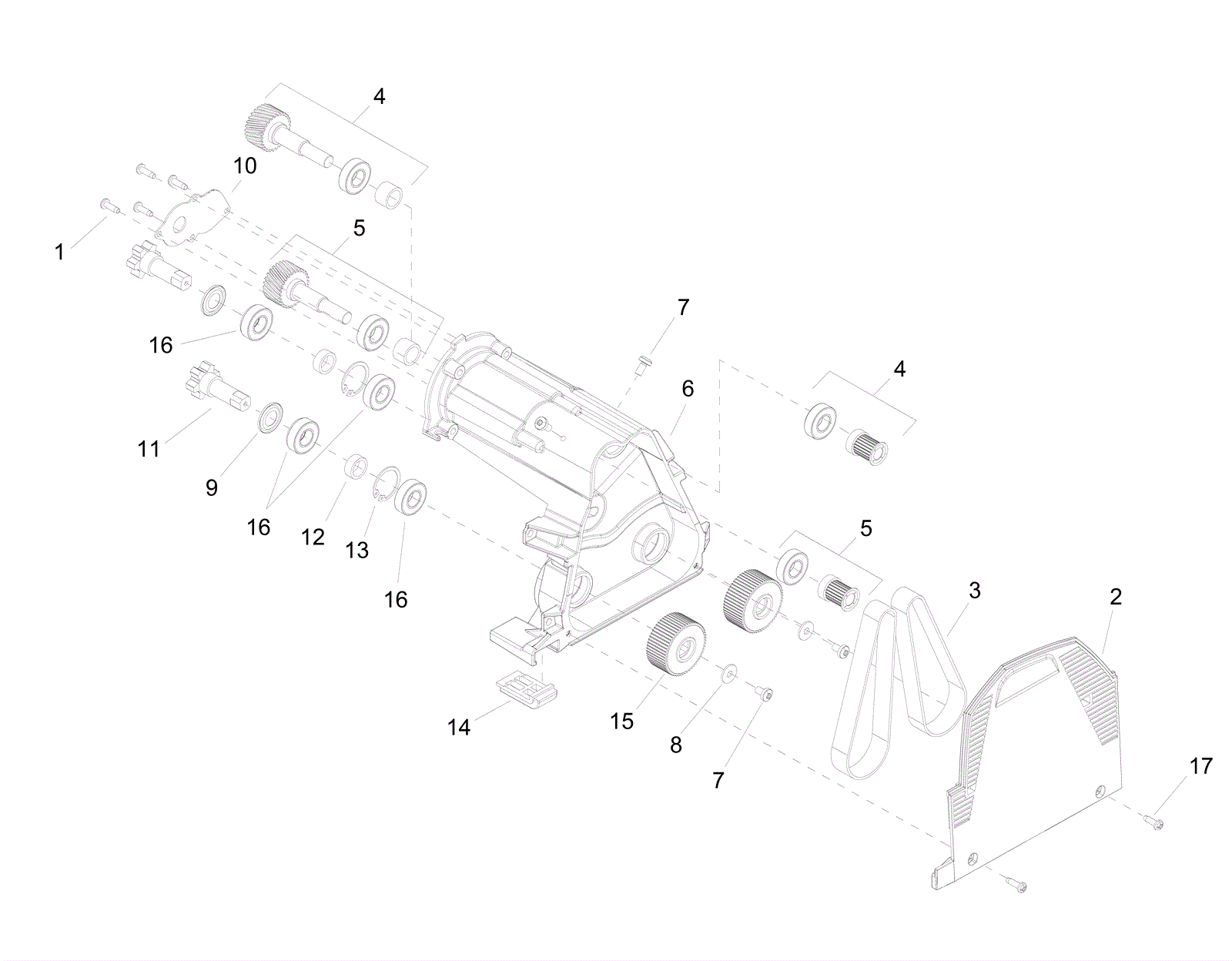 4
10
1
5
16
7
6
4
11
9
16
12
13
16
5
3
2
14
15
8
7
17