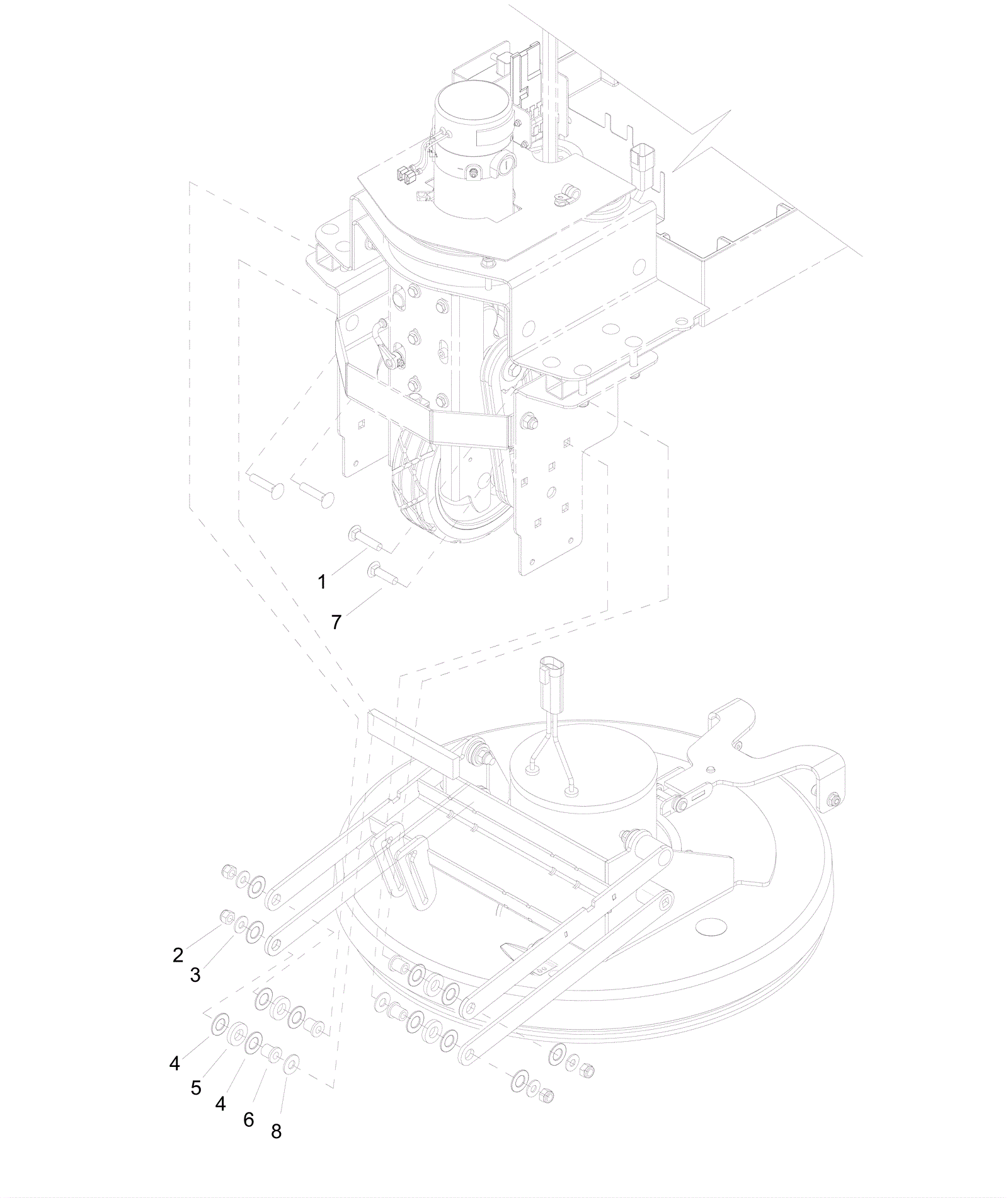 1
7
2
3
4
5
4
6
8