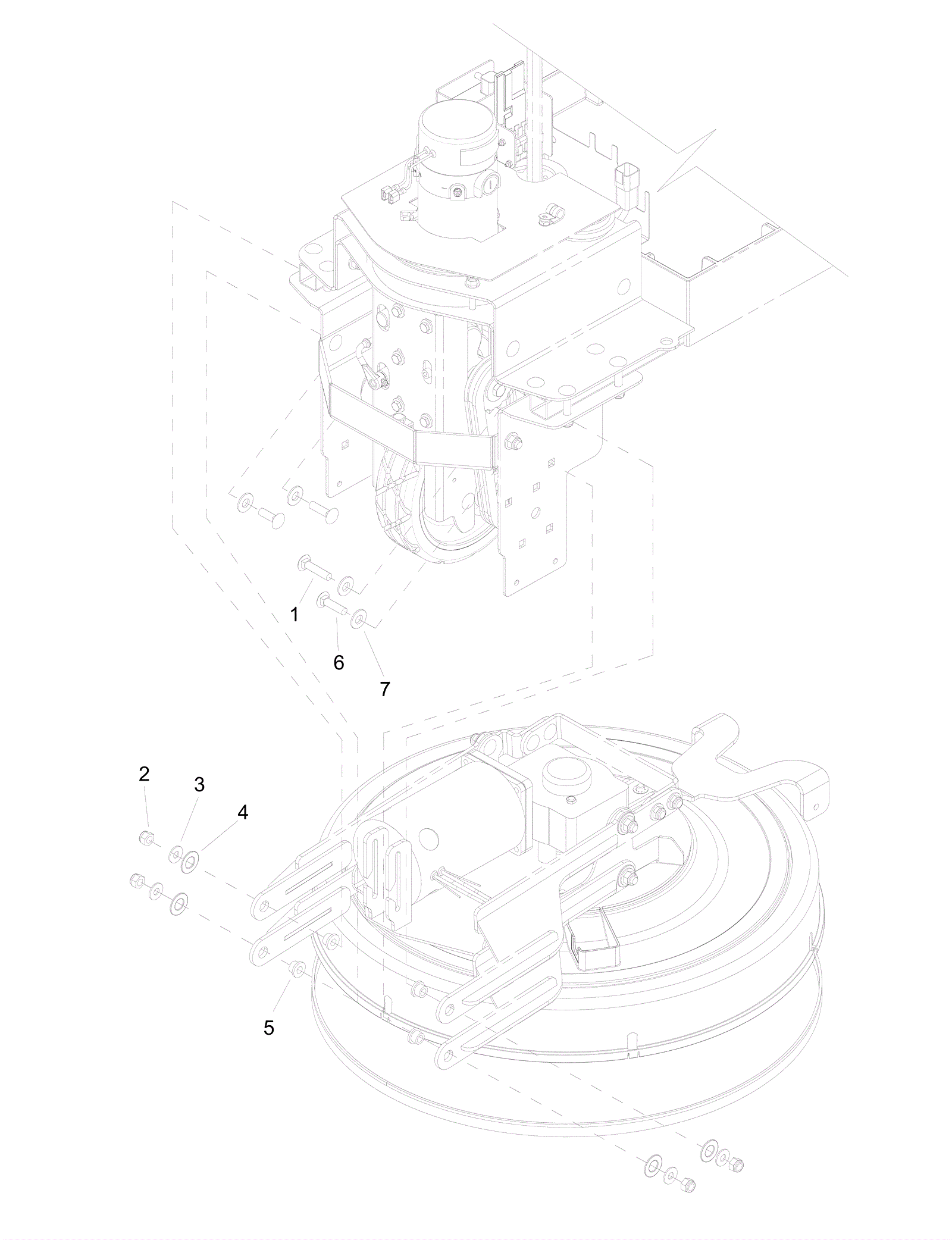 1
6
7
2
3
4
5