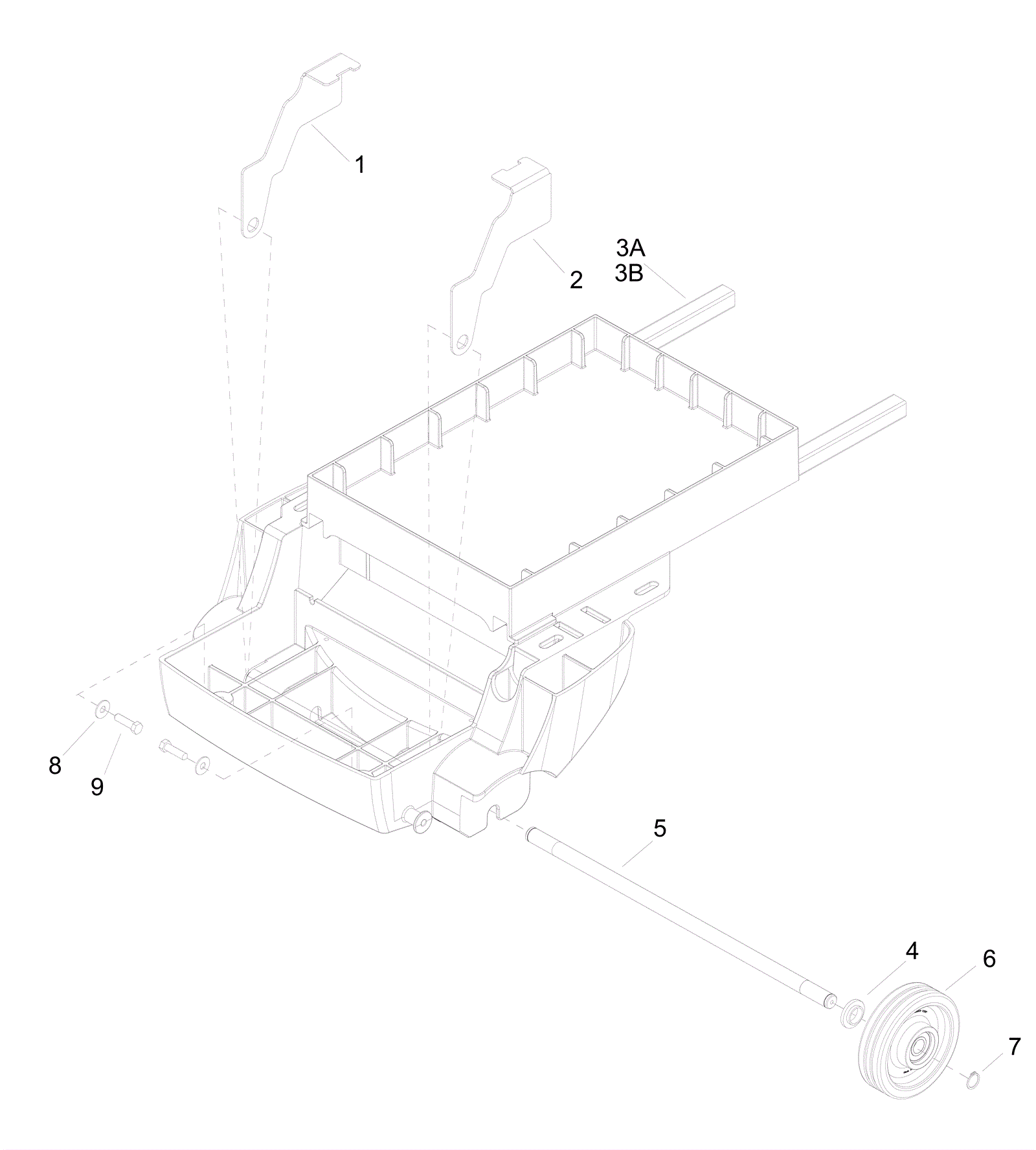 1
2
3A
3B
8
9
5
4
6
7