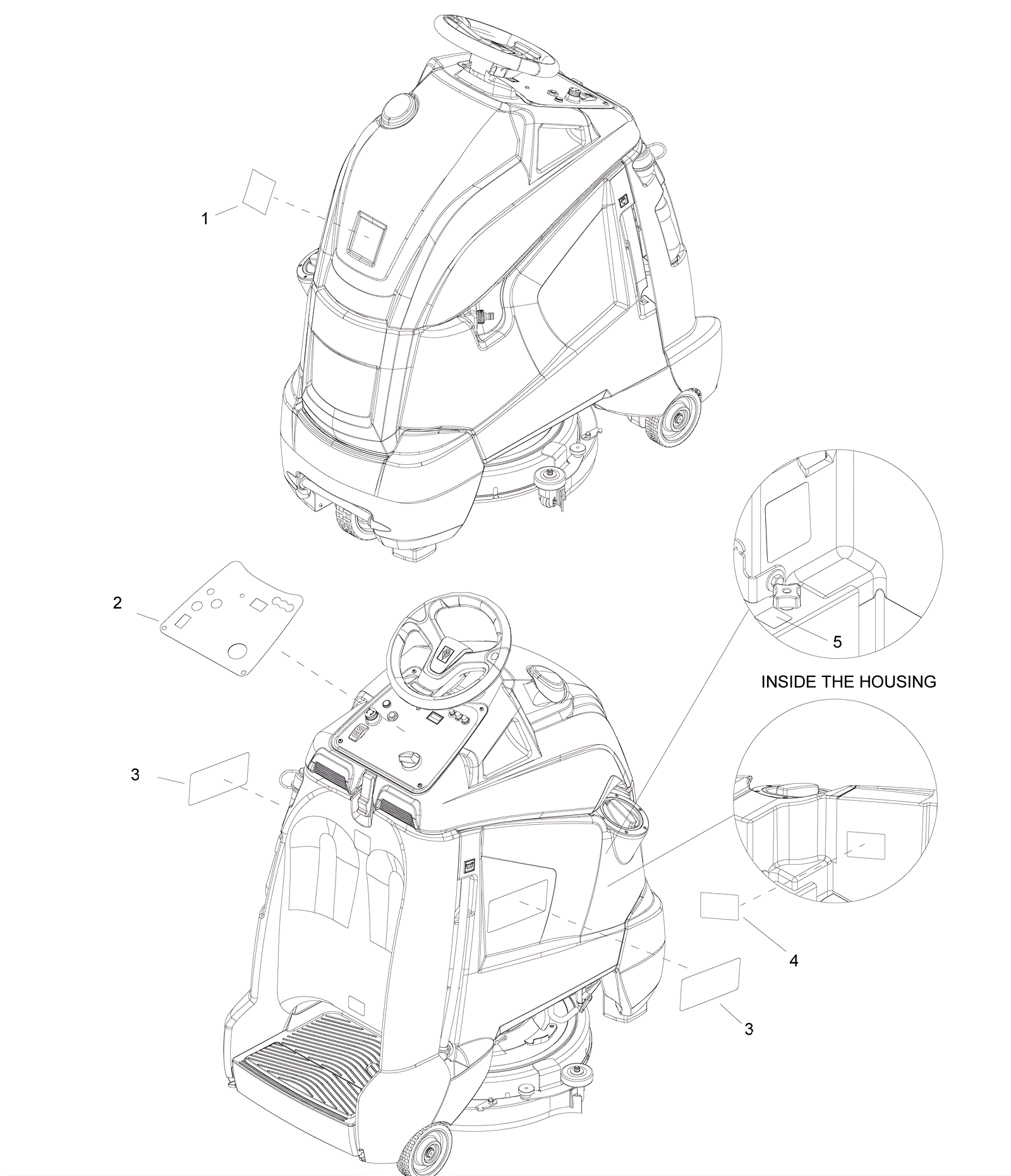 1

2

5

INSIDE THE HOUSING

3

4

3