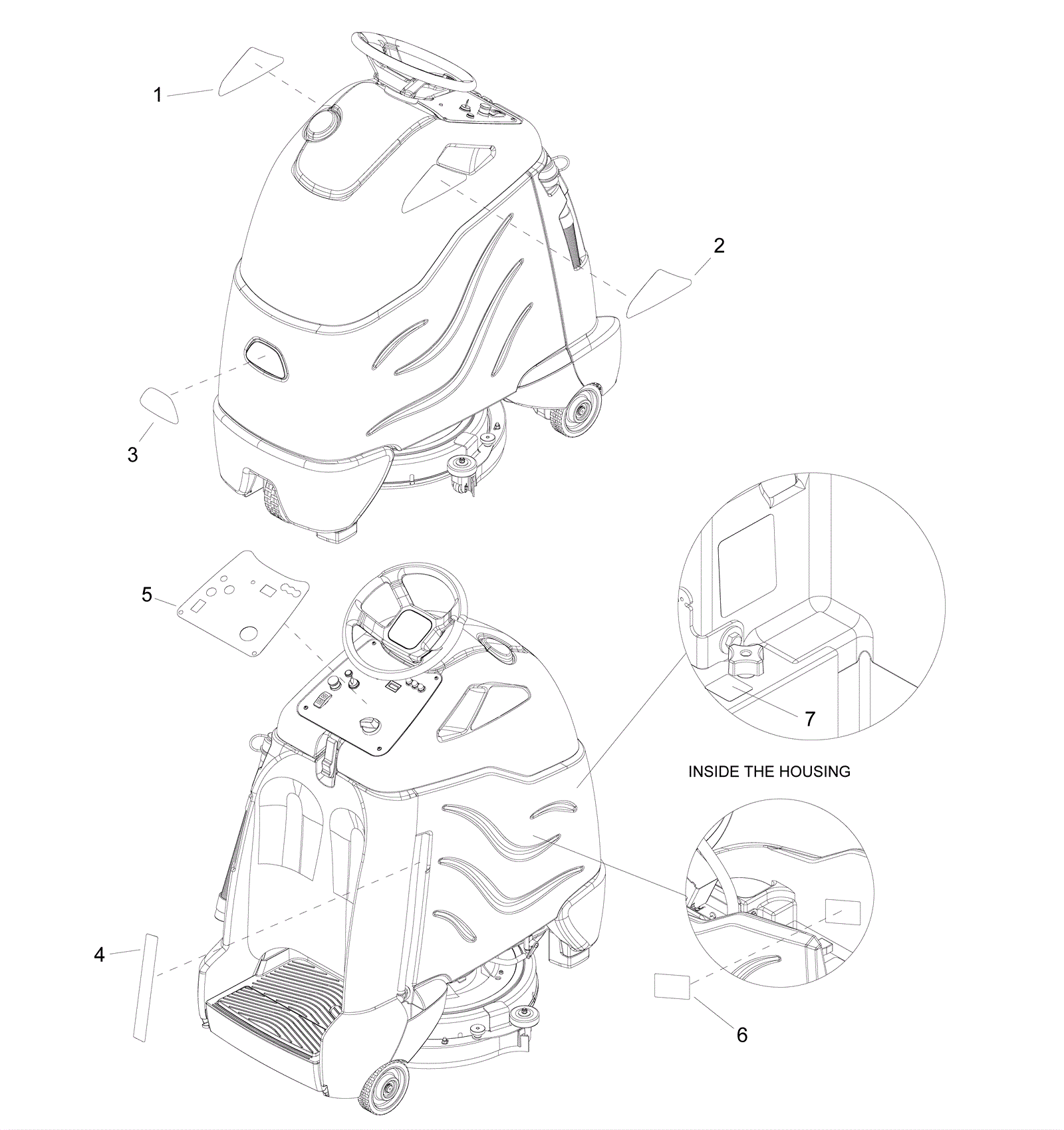 1

2

3

5

7

INSIDE THE HOUSING

4

6