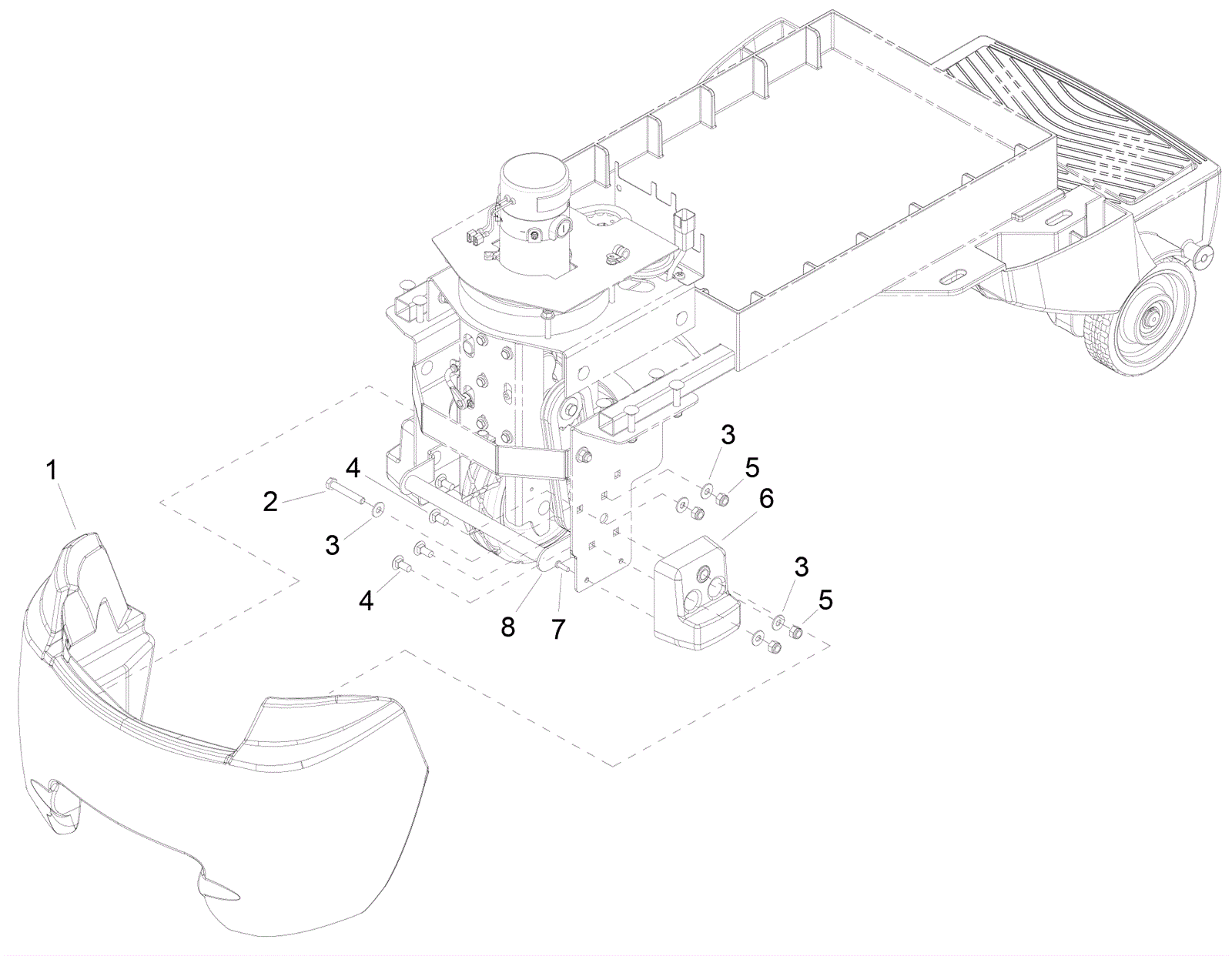 1
2
4
3
4
8
7
3
5
6
3
5