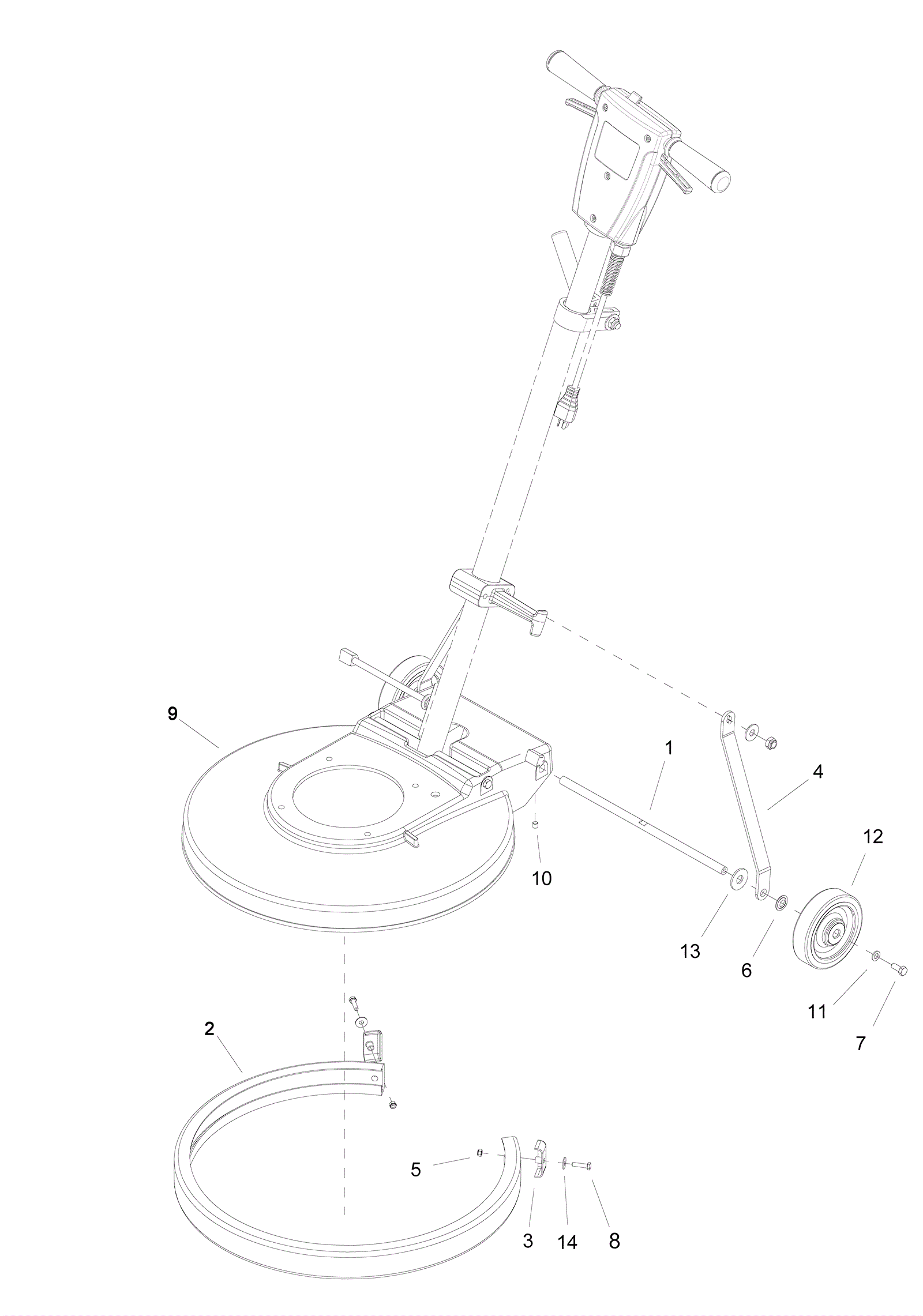 9
1
4
12
10
13
6
11
7
2
5
3
14
8