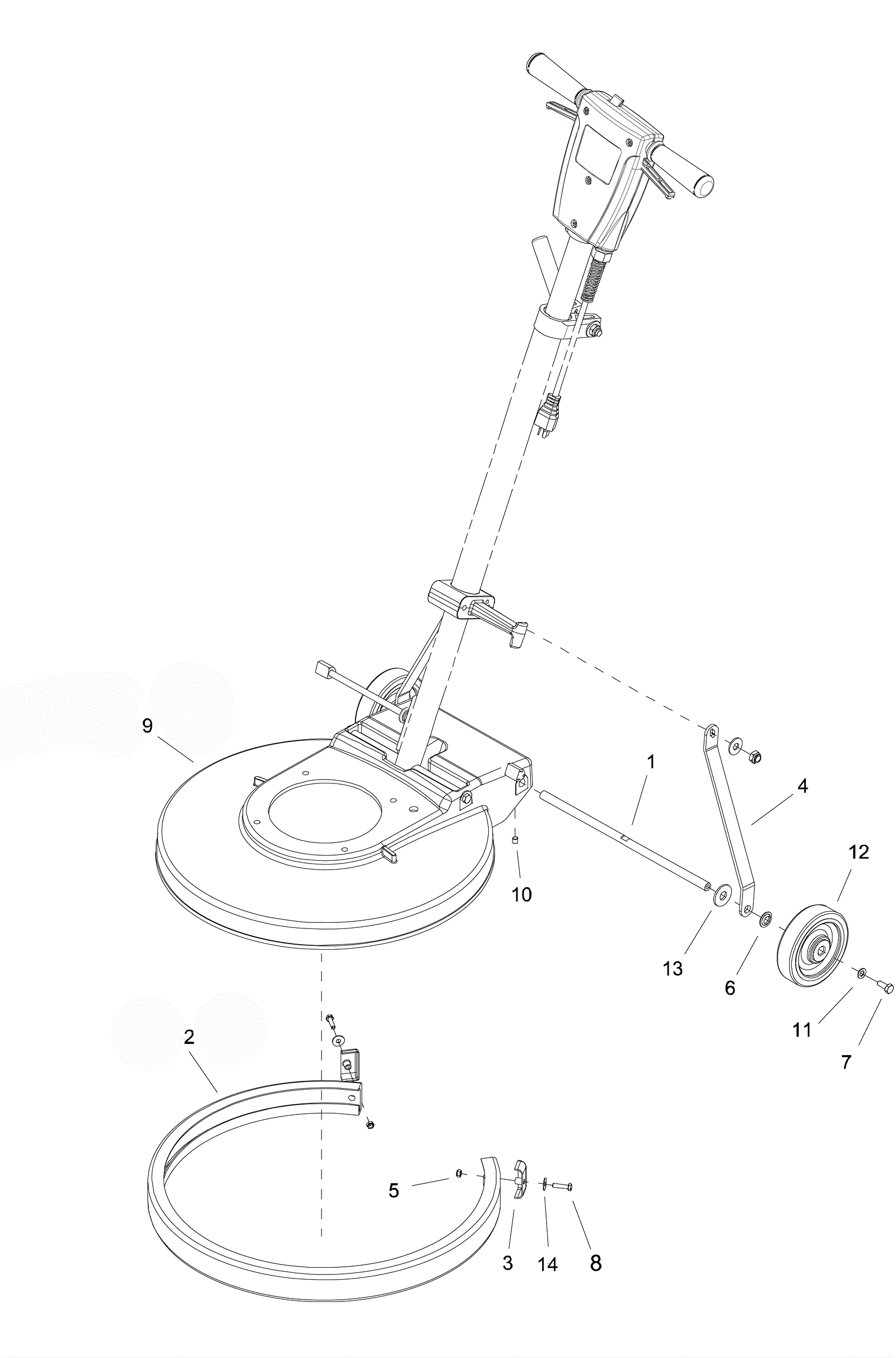 9

1

4

12

10

13

6

11

7

2

5

3

14

8