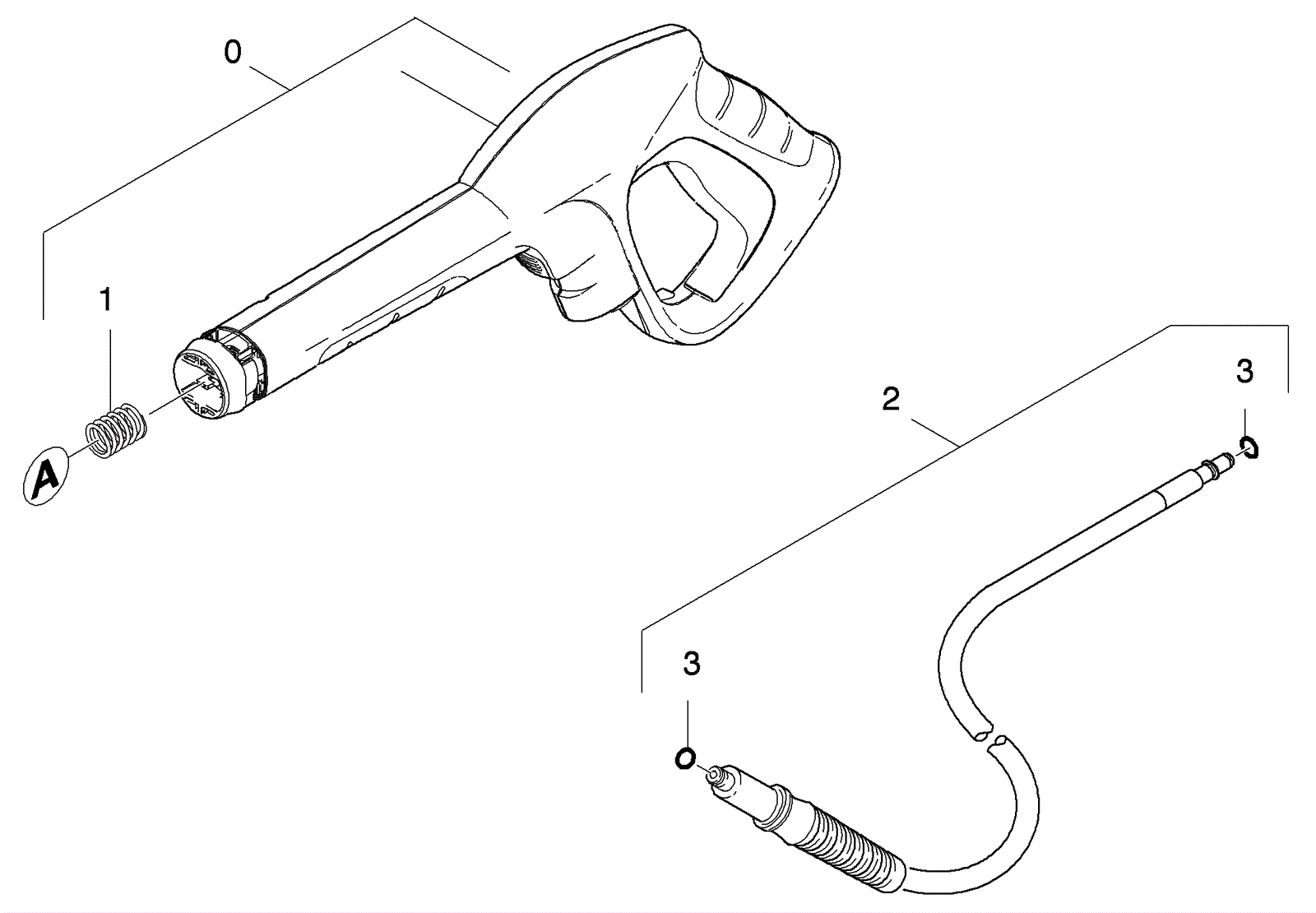 0

1

A

2

3

3